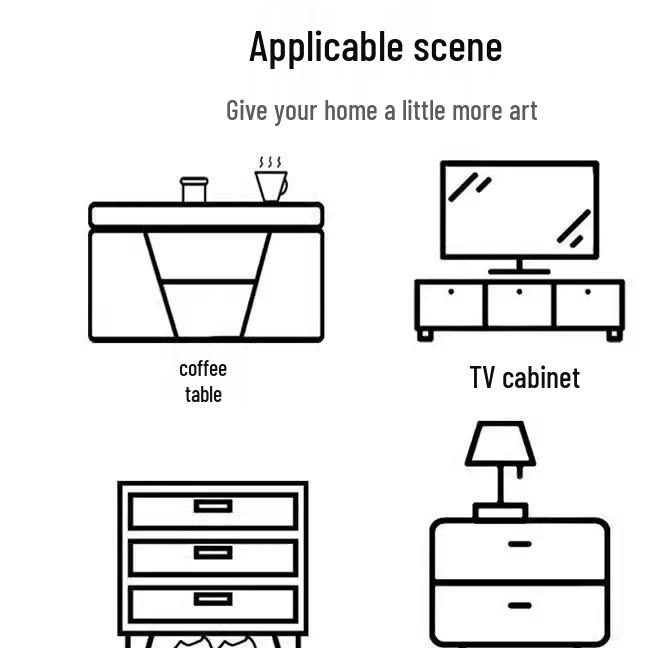 Applicable scene

Give your home a little more art

coffee table

TV cabinet