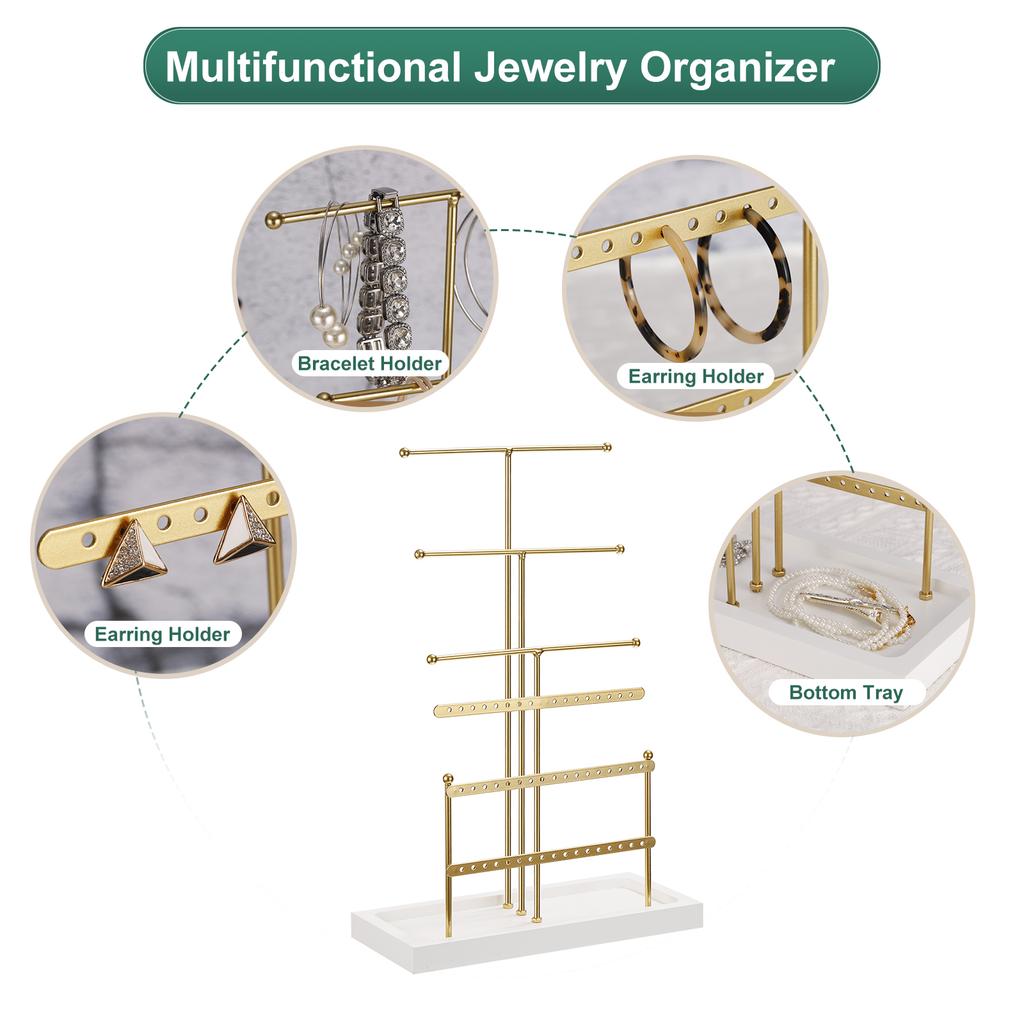 Multifunctional Jewelry Organizer

Bracelet Holder

Earring Holder

Earring Holder

Bottom Tray