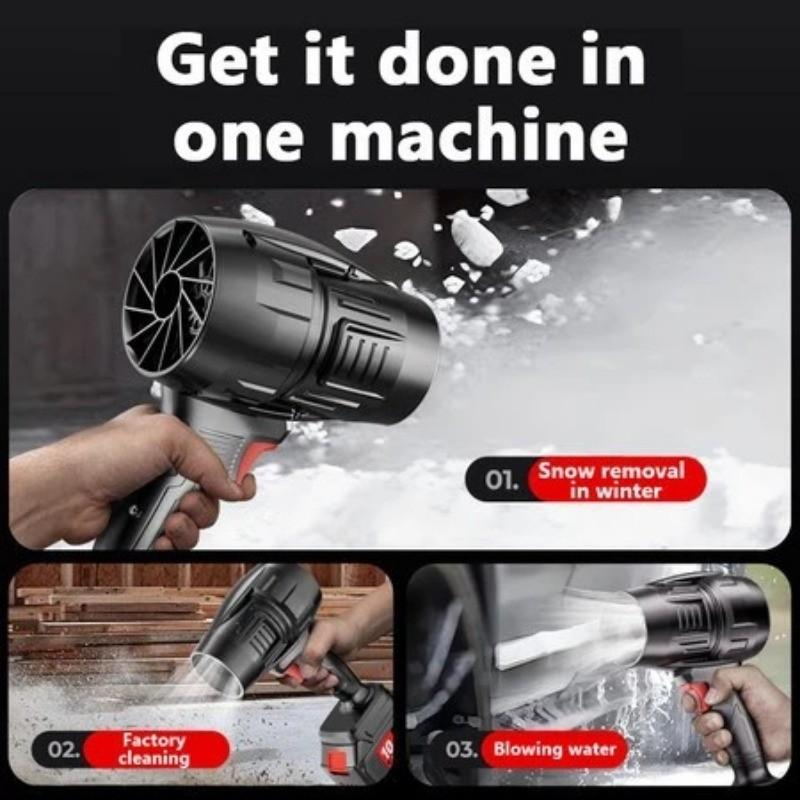 Get it done in one machine

01. Snow removal in winter

02. Factory cleaning

03. Blowing water