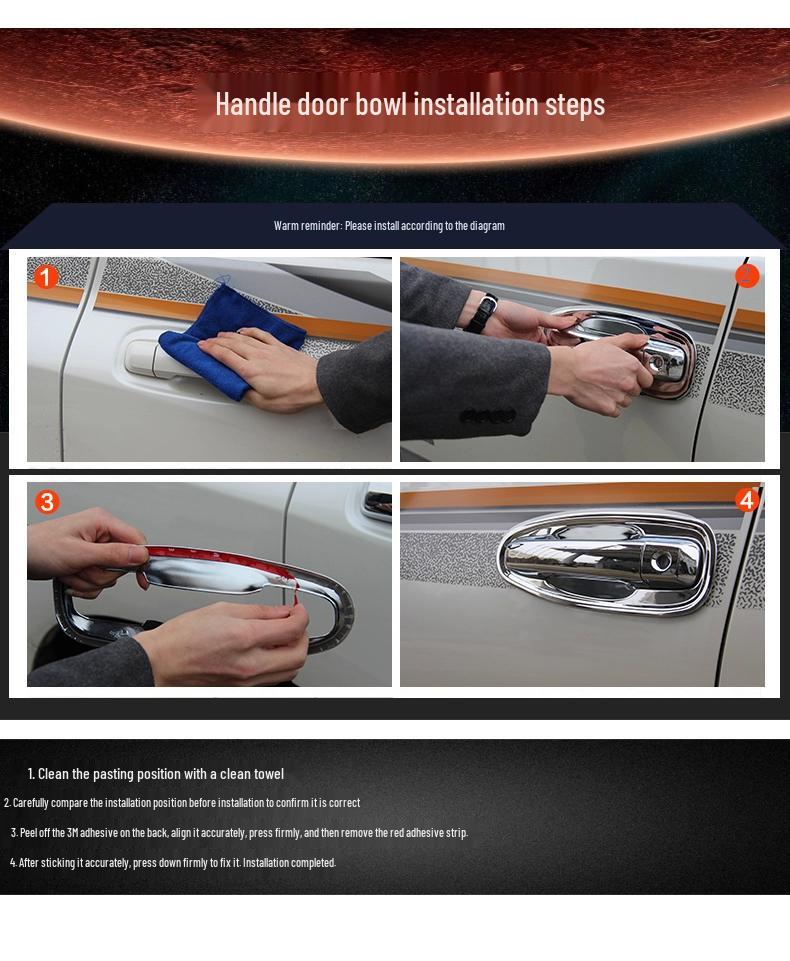 Handle door bowl installation steps

Warm reminder: Please install according to the diagram

1

3

4

1. Clean the pasting position with a clean towel

2. Carefully compare the installation position before installation to confirm it is correct

3. Peel off the 3M adhesive on the back, align it accurately, press firmly, and then remove the red adhesive strip.

4. After sticking it accurately, press down firmly to fix it. Installation completed.