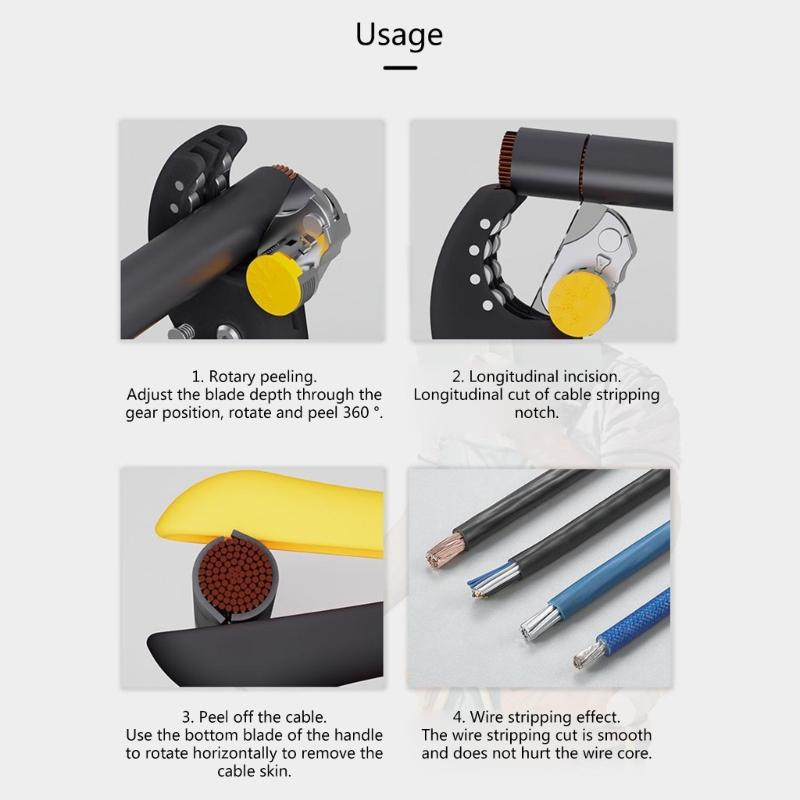 Usage

1. Rotary peeling.
Adjust the blade depth through the gear position, rotate and peel 360 °.

2. Longitudinal incision.
Longitudinal cut of cable stripping notch.

3. Peel off the cable.
Use the bottom blade of the handle to rotate horizontally to remove the cable skin.

4. Wire stripping effect.
The wire stripping cut is smooth and does not hurt the wire core.