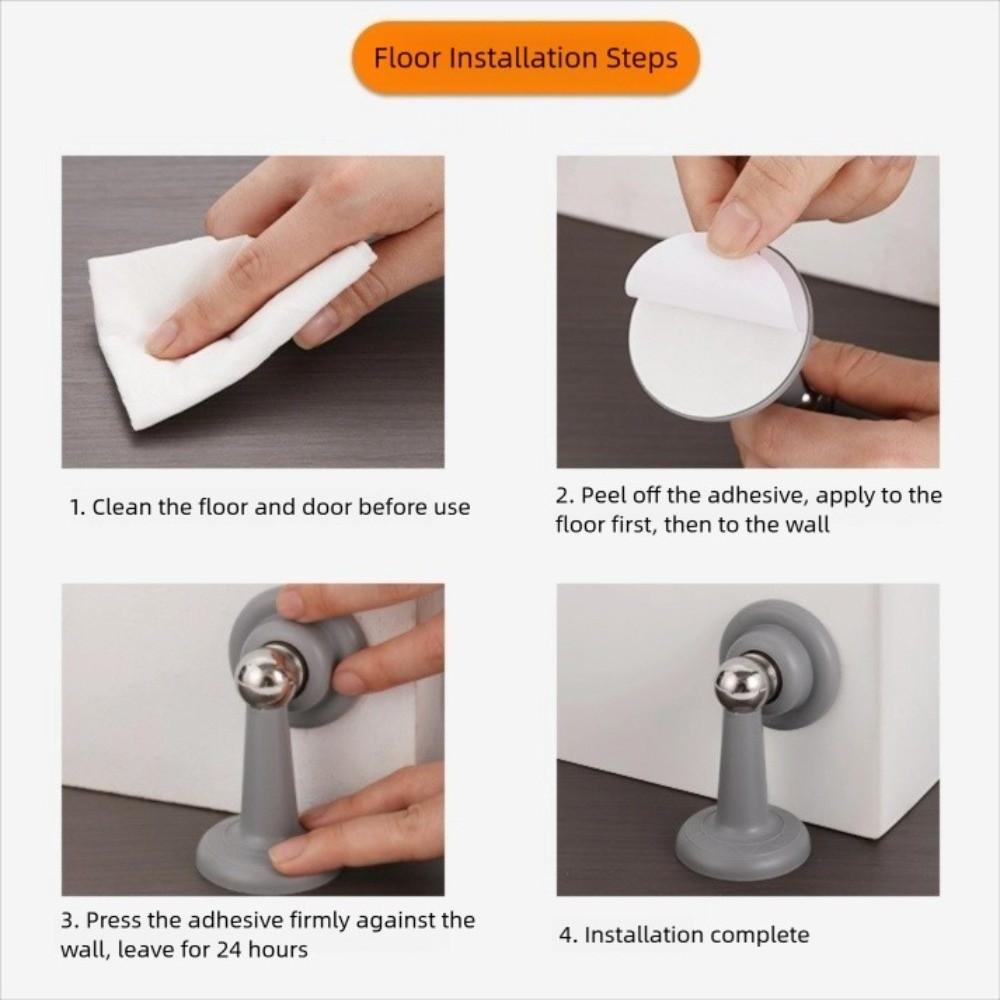 Floor Installation Steps

1. Clean the floor and door before use

2. Peel off the adhesive, apply to the floor first, then to the wall

3. Press the adhesive firmly against the wall, leave for 24 hours

4. Installation complete