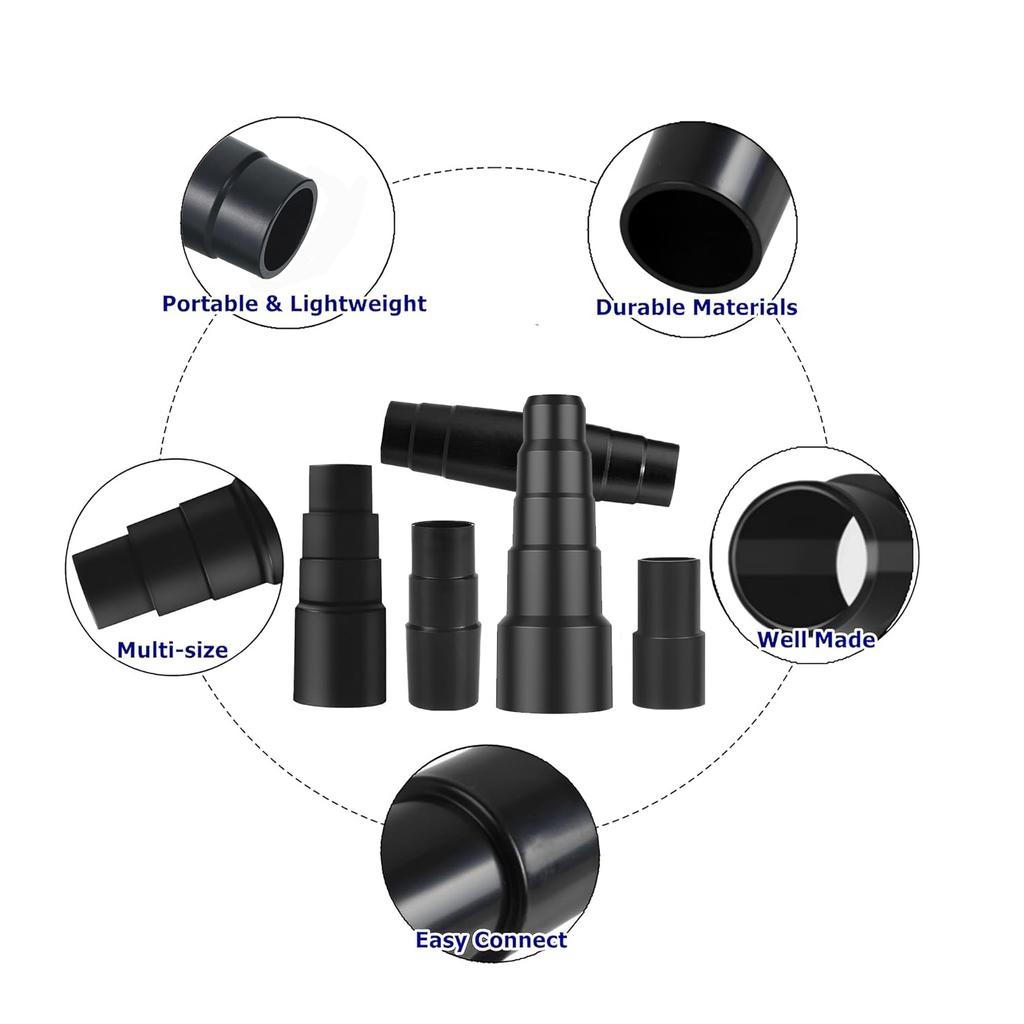 Portable & Lightweight

Durable Materials

Multi-size

Well Made

Easy Connect