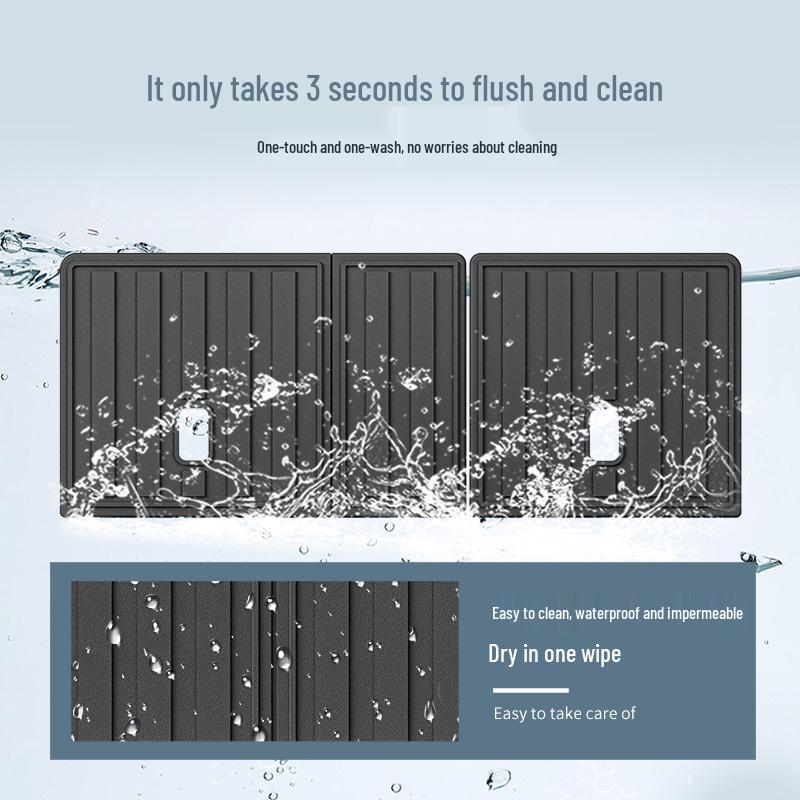 It only takes 3 seconds to flush and clean

One-touch and one-wash, no worries about cleaning

Easy to clean, waterproof and impermeable

Dry in one wipe

Easy to take care of