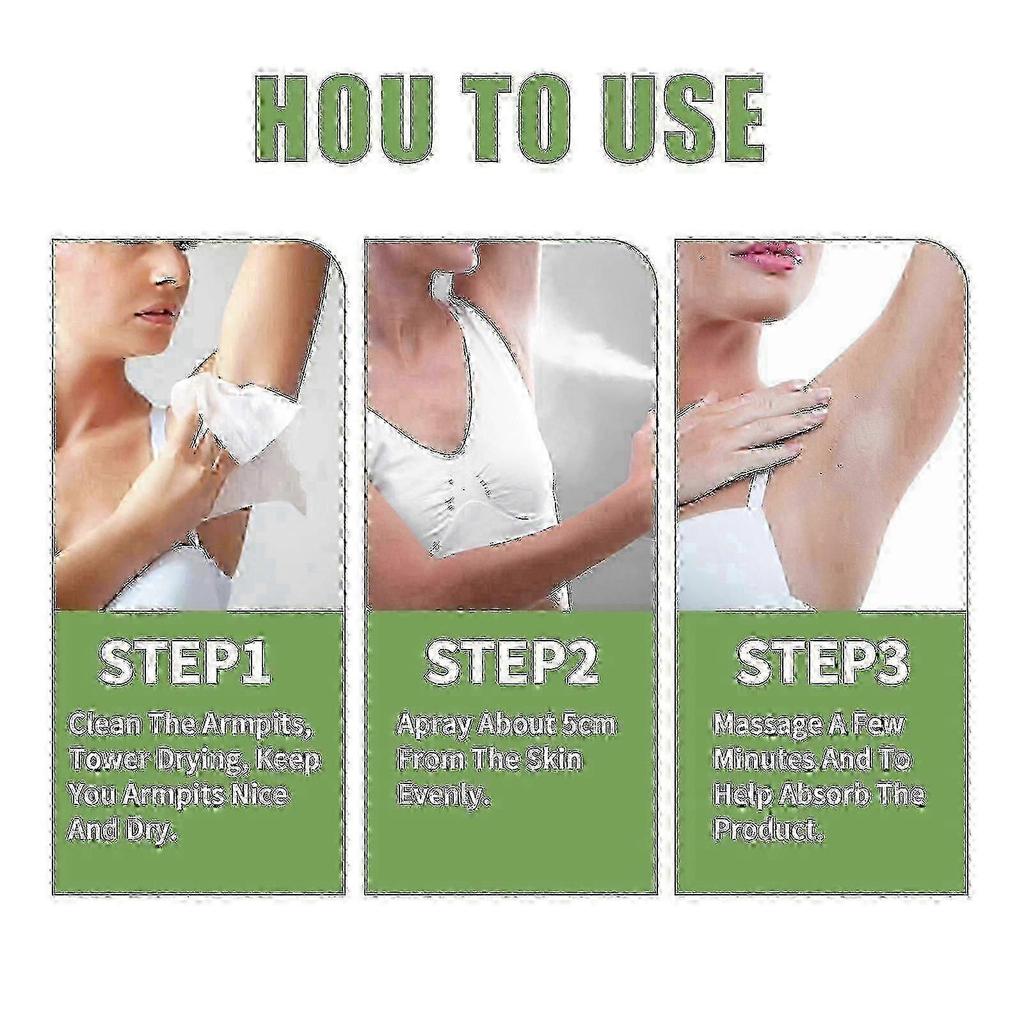 HOU TO USE

STEP1

Clean The Armpits, Tower Drying, Keep You Armpits Nice And Dry.

STEP2

Apray About 5cm From The Skin Evenly.

STEP3

Massage A Few Minutes And To Help Absorb The Product.