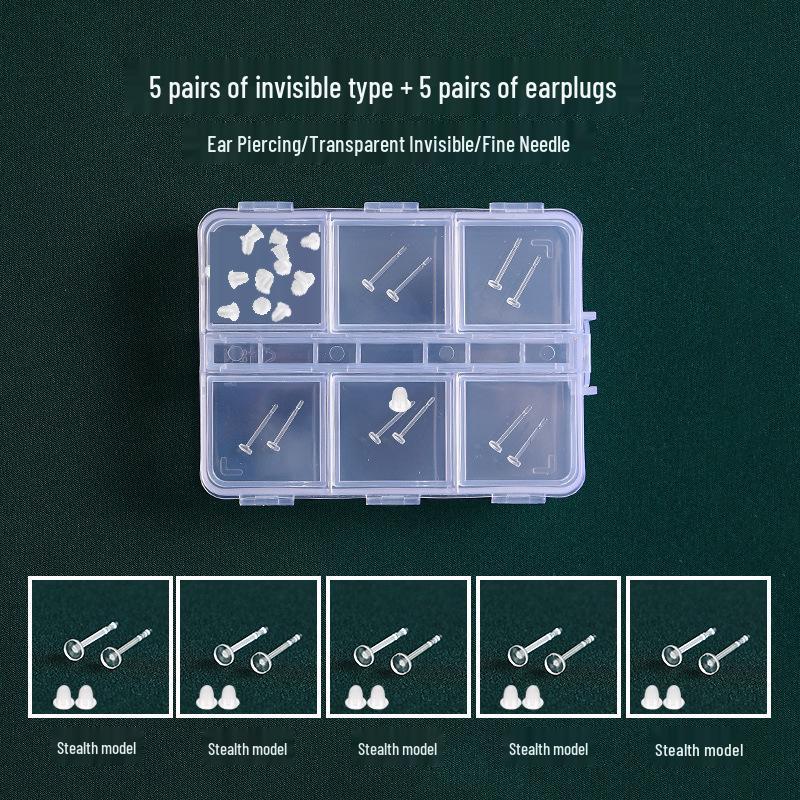 5 pairs of invisible type + 5 pairs of earplugs

Ear Piercing/Transparent Invisible/Fine Needle

Stealth model

Stealth model

Stealth model

Stealth model

Stealth model