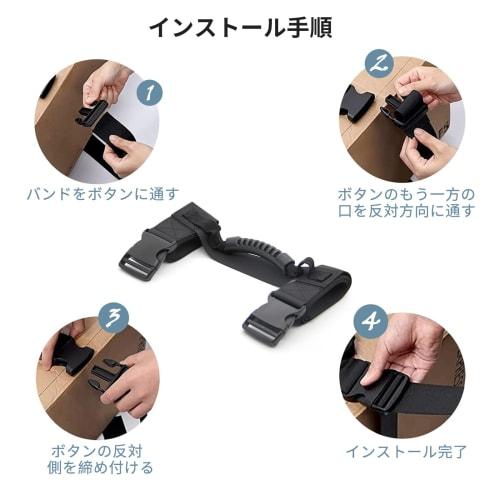 インストール手順

1

バンドをボタンに通す

2

ボタンのもう一方の口を反対方向に通す

3

ボタンの反対側を締め付ける

4

インストール完了