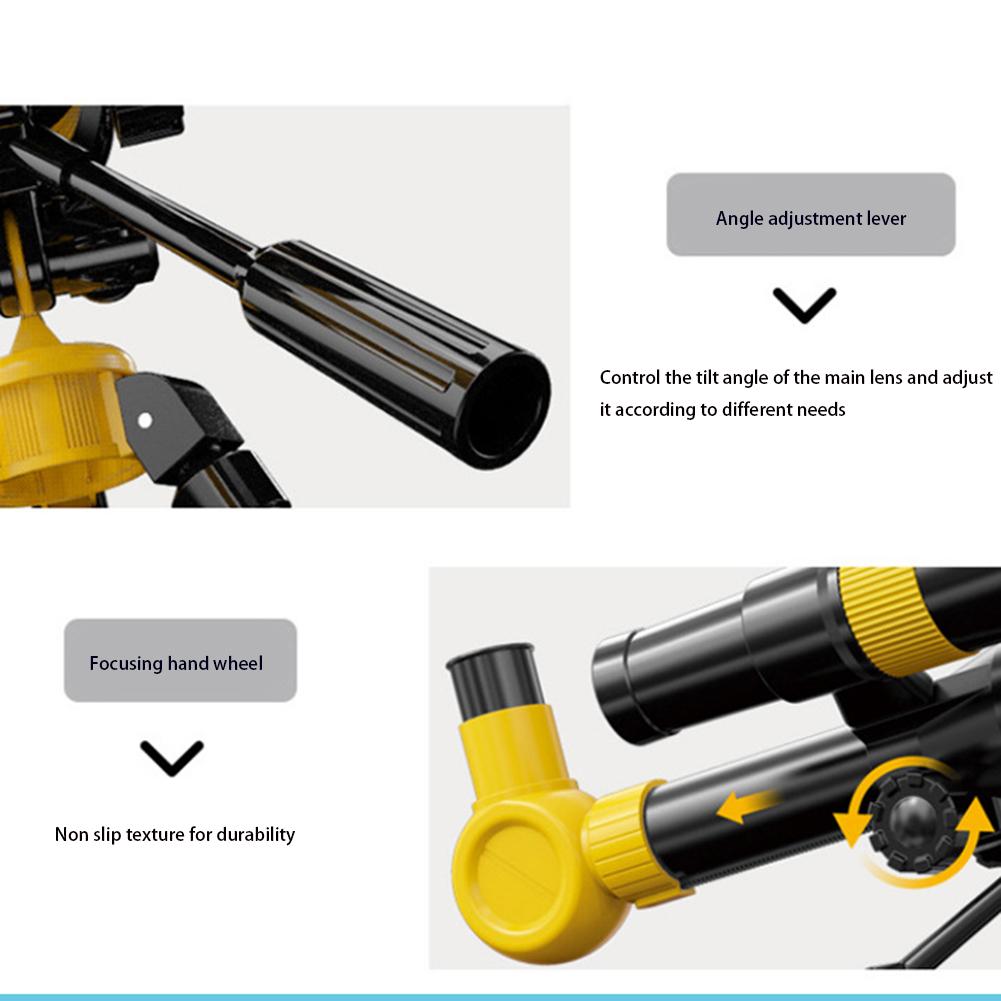 Angle adjustment lever

Control the tilt angle of the main lens and adjust it according to different needs

Focusing hand wheel

Non slip texture for durability