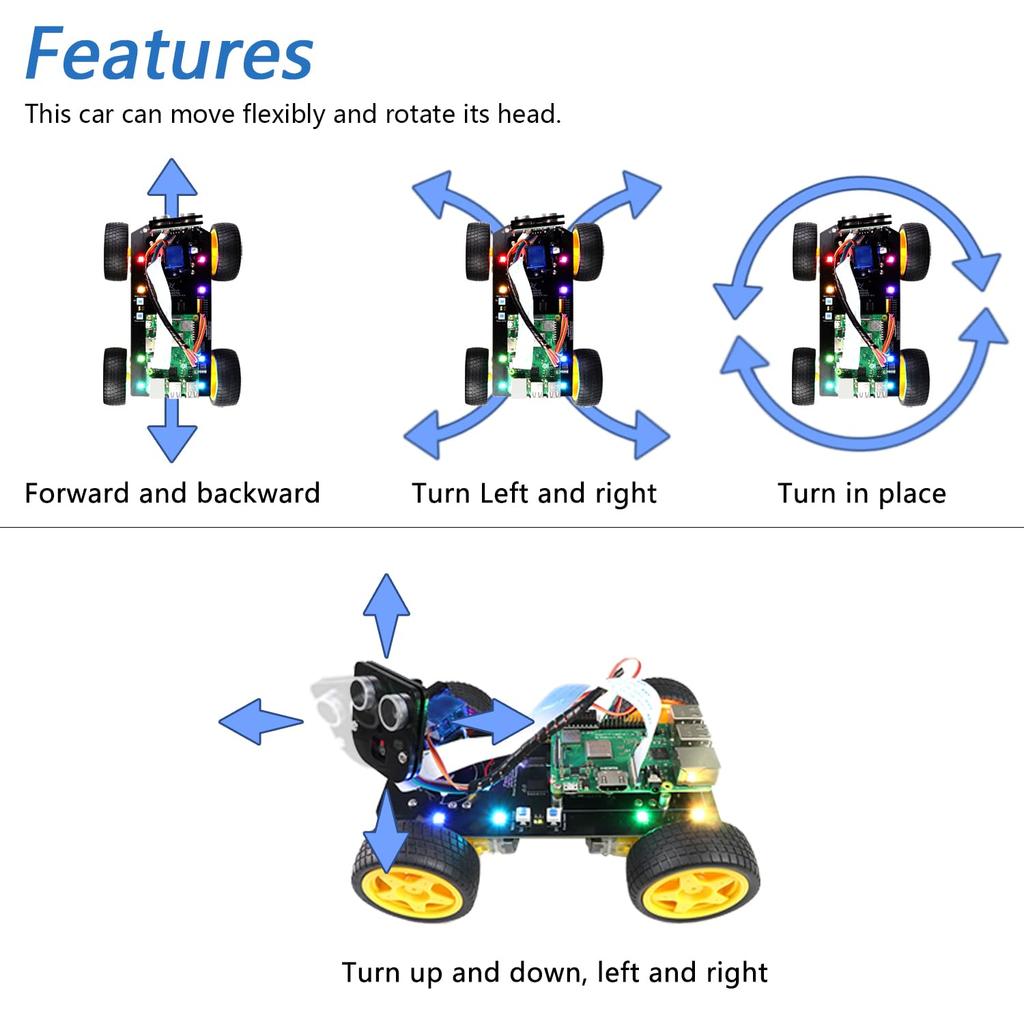 Features

This car can move flexibly and rotate its head.

Forward and backward

Turn Left and right

Turn in place

Turn up and down, left and right