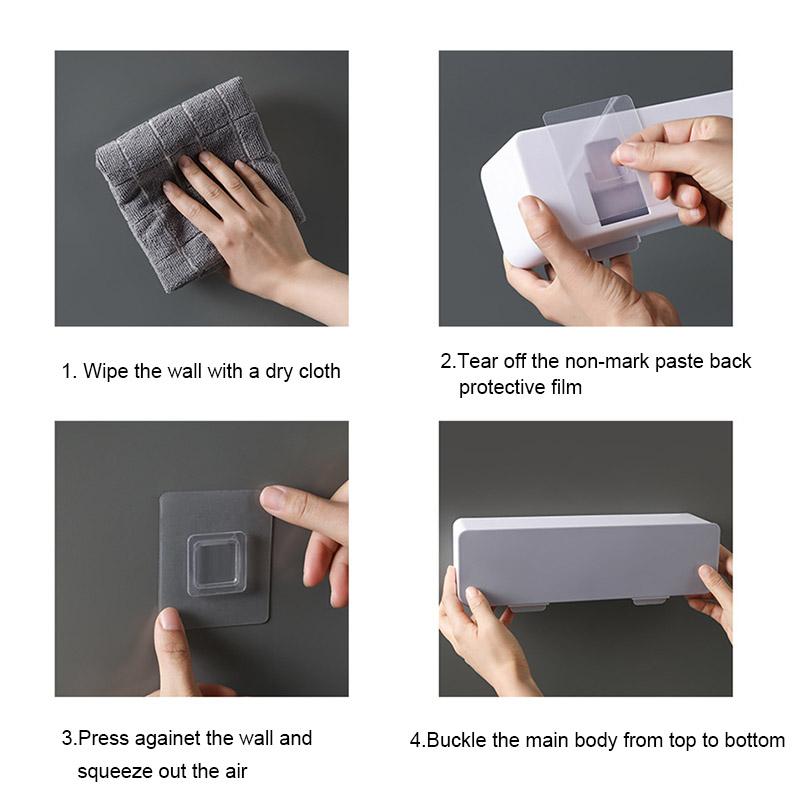 1. Wipe the wall with a dry cloth

2.Tear off the non-mark paste back protective film

3.Press againet the wall and squeeze out the air

4.Buckle the main body from top to bottom