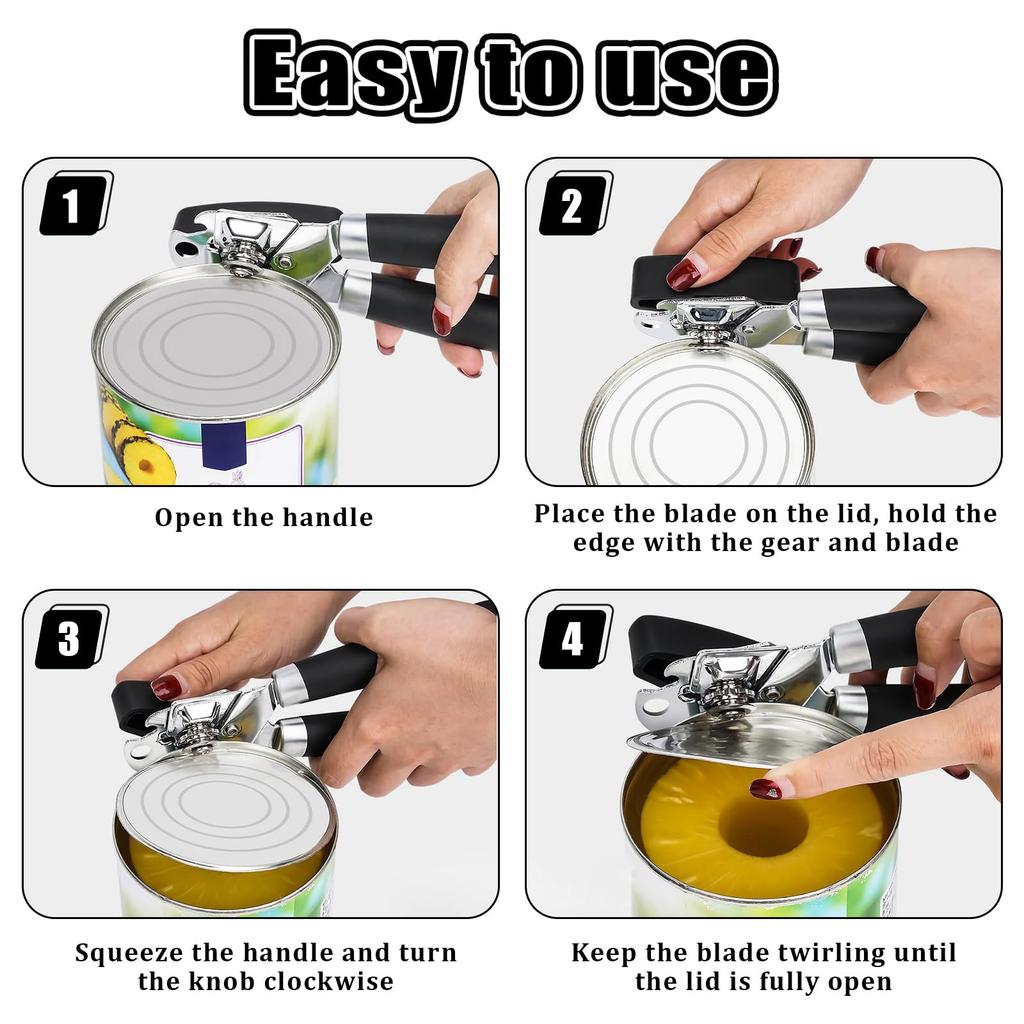 Easy to use

1

Open the handle

2

Place the blade on the lid, hold the edge with the gear and blade

3

Squeeze the handle and turn the knob clockwise

4

Keep the blade twirling until the lid is fully open