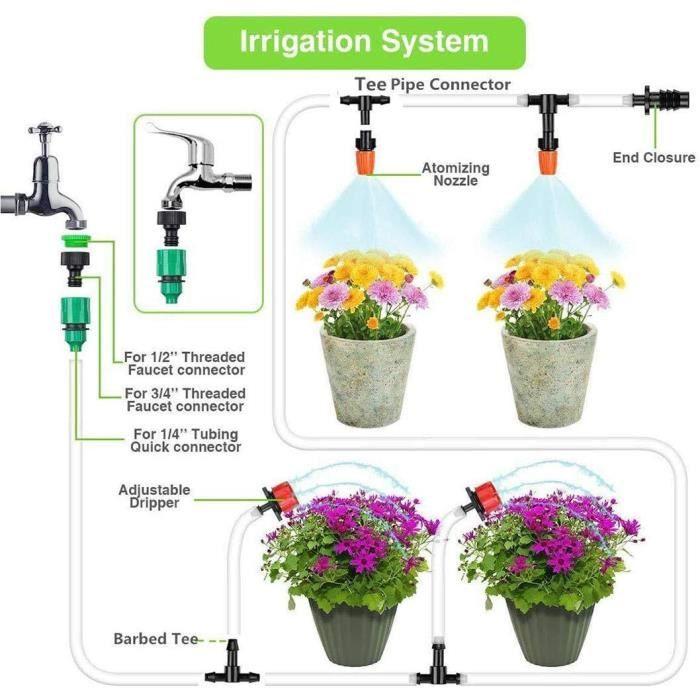 Irrigation System

Tee Pipe Connector

End Closure

Atomizing Nozzle

For 1/2'' Threaded Faucet connector

For 3/4'' Threaded Faucet connector

For 1/4'' Tubing Quick connector

Adjustable Dripper

Barbed Tee