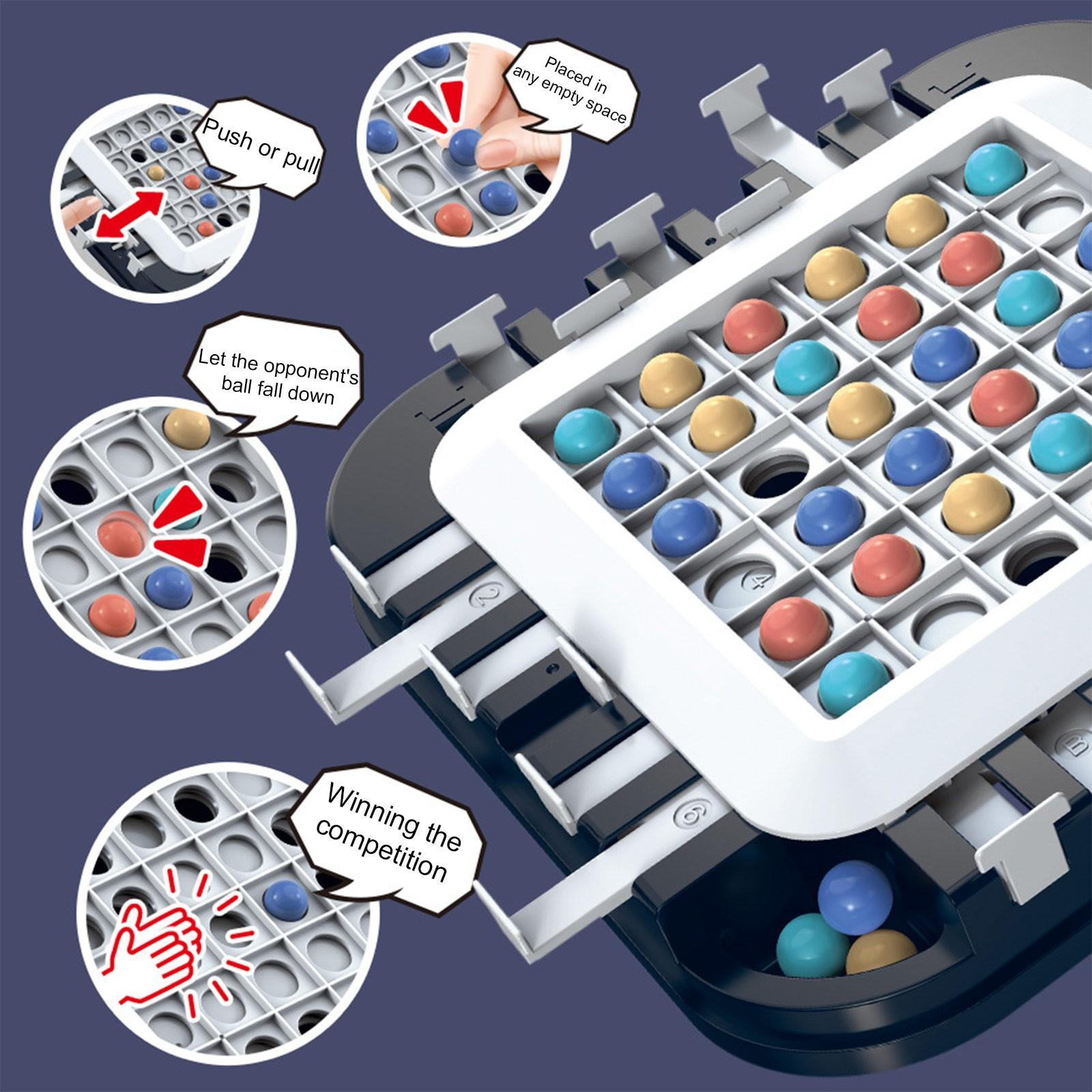 Push or pull

Placed in any empty space

Let the opponent's ball fall down

Winning the competition

2

4

6

B