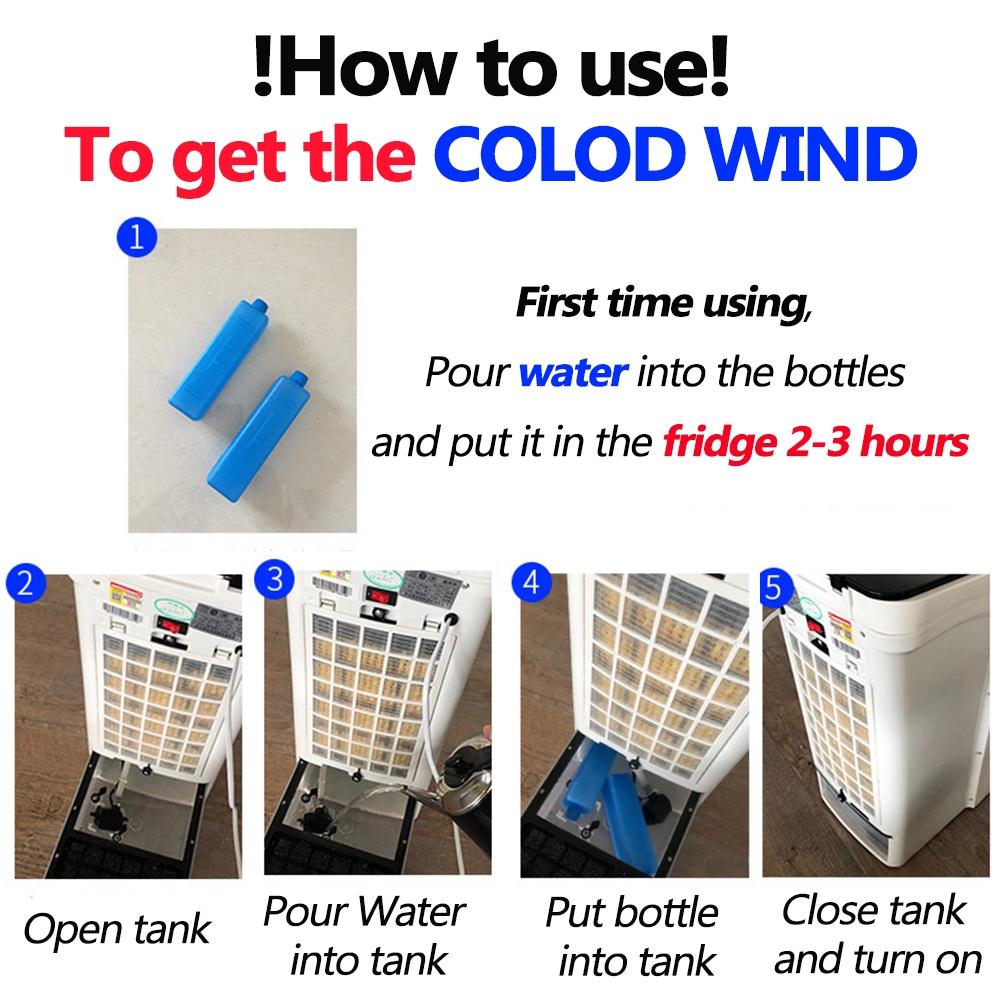 !How to use!
To get the COLOD WIND

1

First time using,
Pour water into the bottles
and put it in the fridge 2-3 hours

2
Open tank

3
Pour Water into tank

4
Put bottle into tank

5
Close tank and turn on