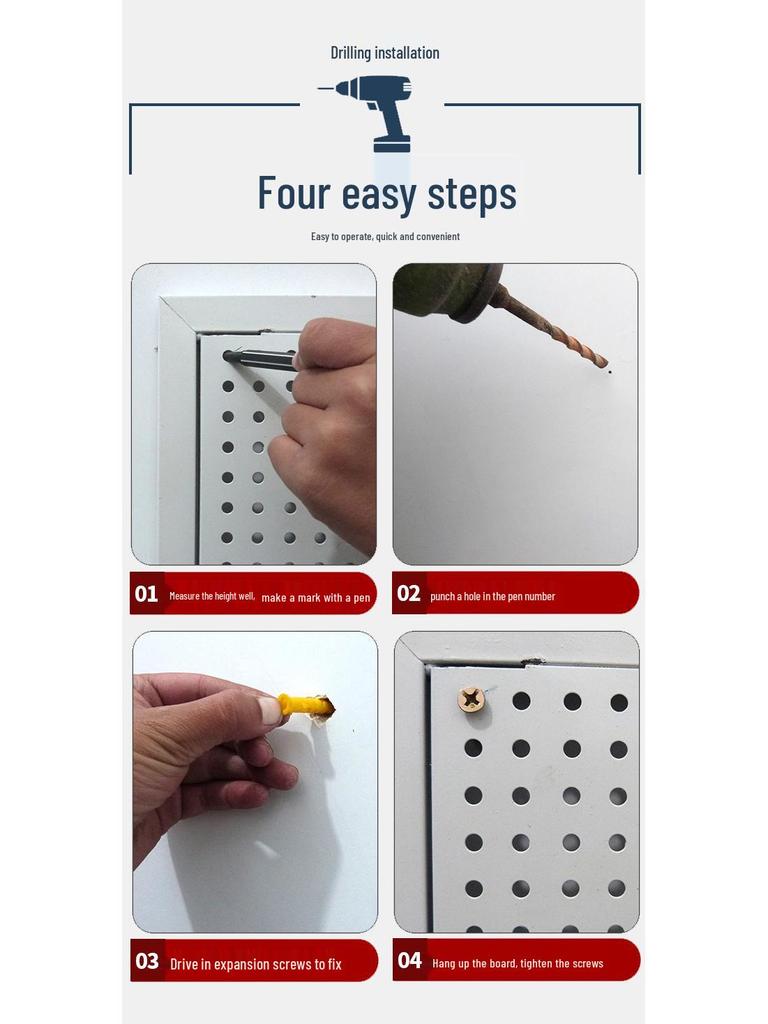 Drilling installation

Four easy steps

Easy to operate, quick and convenient

01 Measure the height well, make a mark with a pen

02 punch a hole in the pen number

03 Drive in expansion screws to fix

04 Hang up the board, tighten the screws