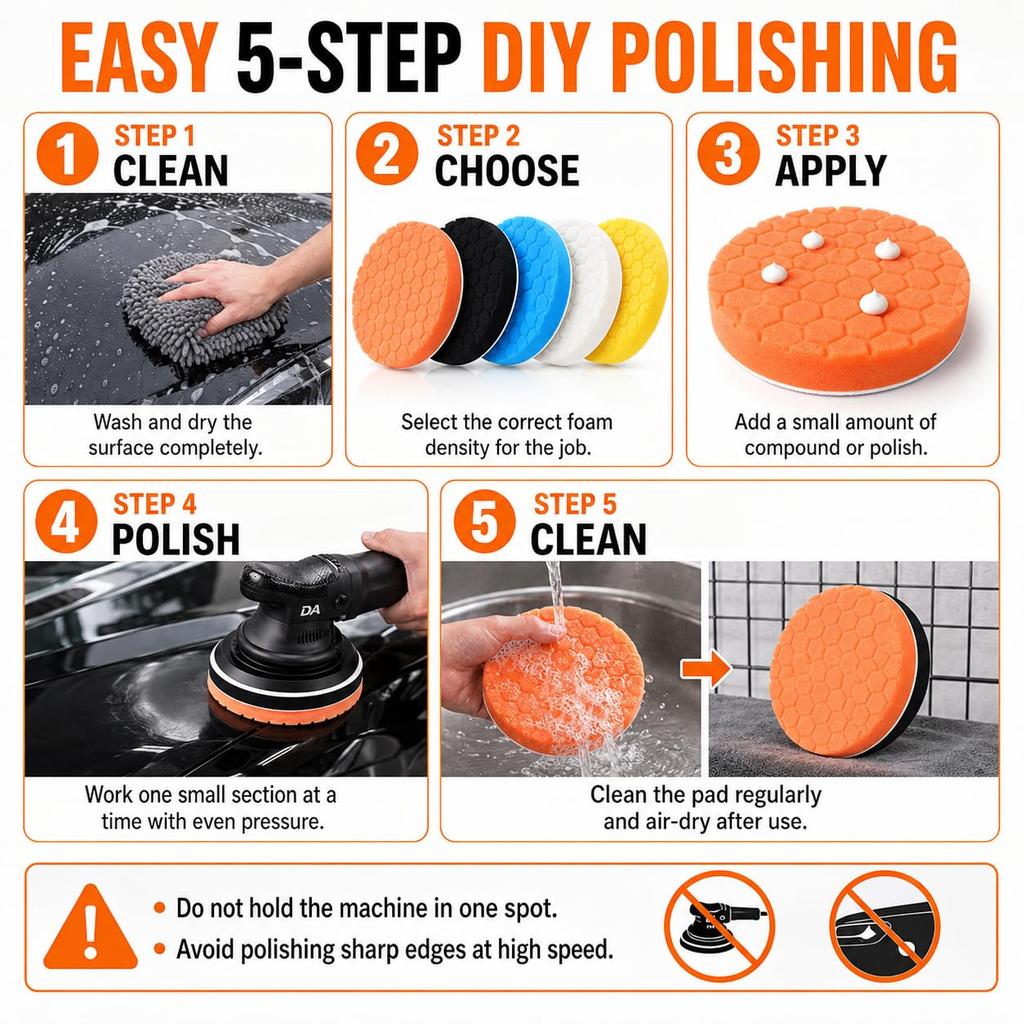 EASY 5-STEP DIY POLISHING

1 STEP 1
CLEAN

Wash and dry the surface completely.

2 STEP 2
CHOOSE

Select the correct foam density for the job.

3 STEP 3
APPLY

Add a small amount of compound or polish.

4 STEP 4
POLISH

DA

Work one small section at a time with even pressure.

5 STEP 5
CLEAN

Clean the pad regularly and air-dry after use.

!

• Do not hold the machine in one spot.
• Avoid polishing sharp edges at high speed.