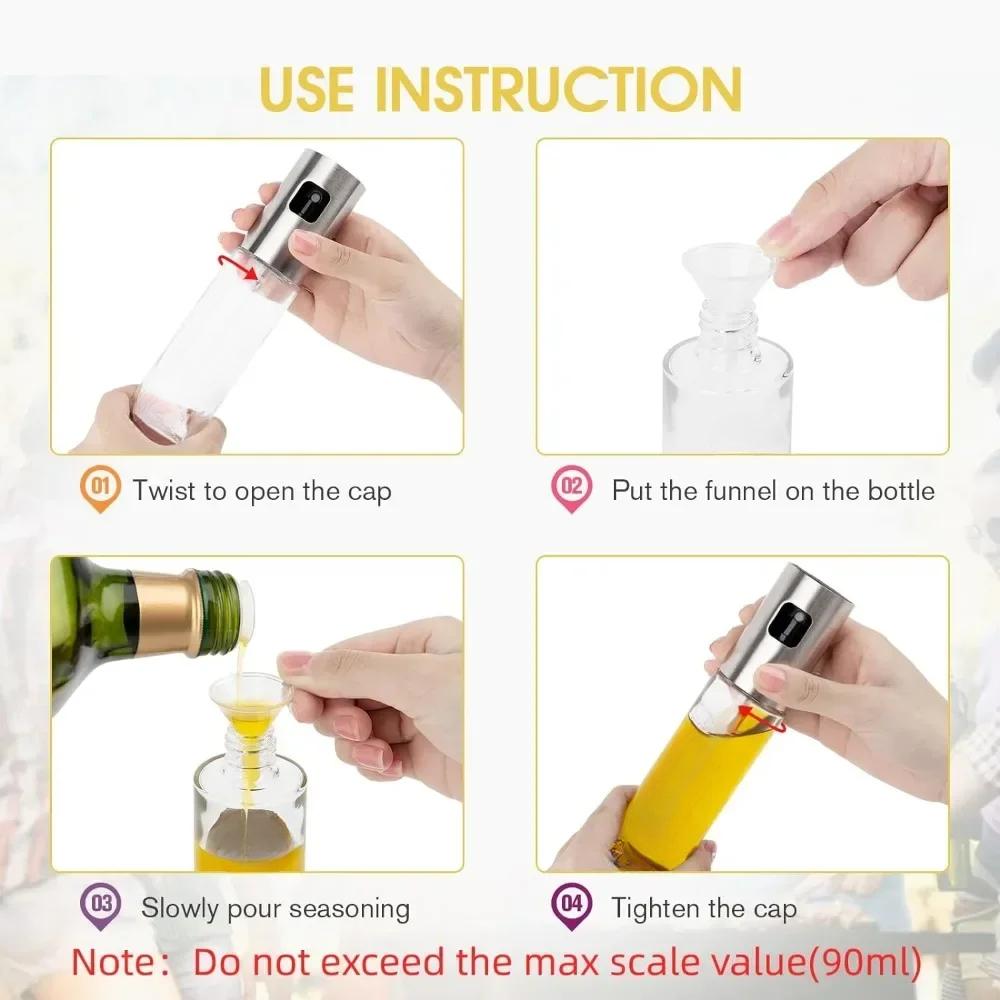 USE INSTRUCTION

01 Twist to open the cap

02 Put the funnel on the bottle

03 Slowly pour seasoning

04 Tighten the cap

Note: Do not exceed the max scale value(90ml)