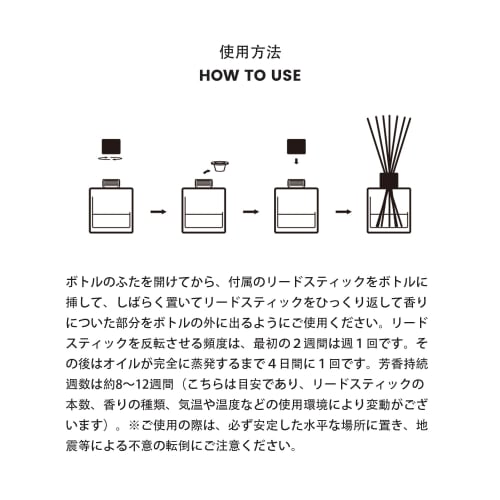 使用方法
HOW TO USE

ボトルのふたを開けてから、付属のリードスティックをボトルに挿して、しばらく置いてリードスティックをひっくり返して香りについた部分をボトルの外に出るようにご使用ください。リードスティックを反転させる頻度は、最初の２週間は週１回です。その後はオイルが完全に蒸発するまで４日間に１回です。芳香持続週数は約8〜12週間（こちらは目安であり、リードスティックの本数、香りの種類、気温や温度などの使用環境により変動がございます）。※ご使用の際は、必ず安定した水平な場所に置き、地震等による不意の転倒にご注意ください。