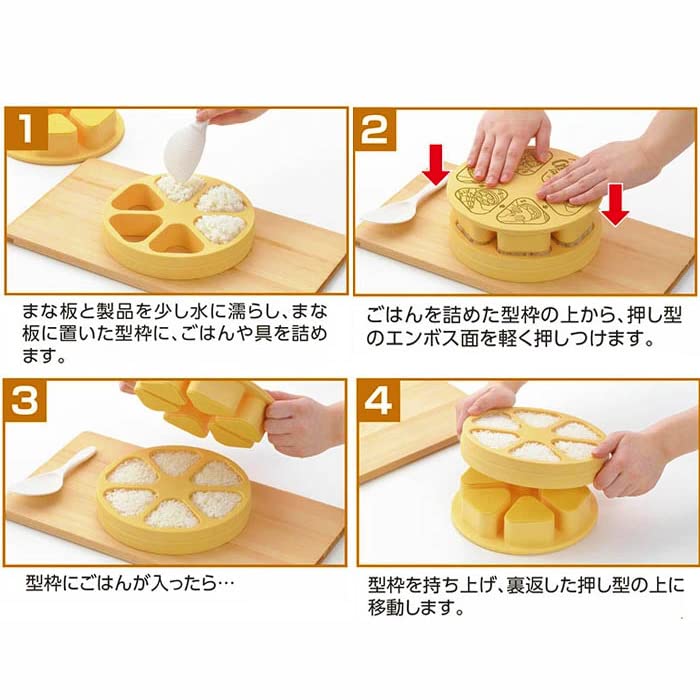 1

まな板と製品を少し水に濡らし、まな板に置いた型枠に、ごはんや具を詰めます。

2

ごはんを詰めた型枠の上から、押し型のエンボス面を軽く押しつけます。

3

型枠にごはんが入ったら…

4

型枠を持ち上げ、裏返した押し型の上に移動します。