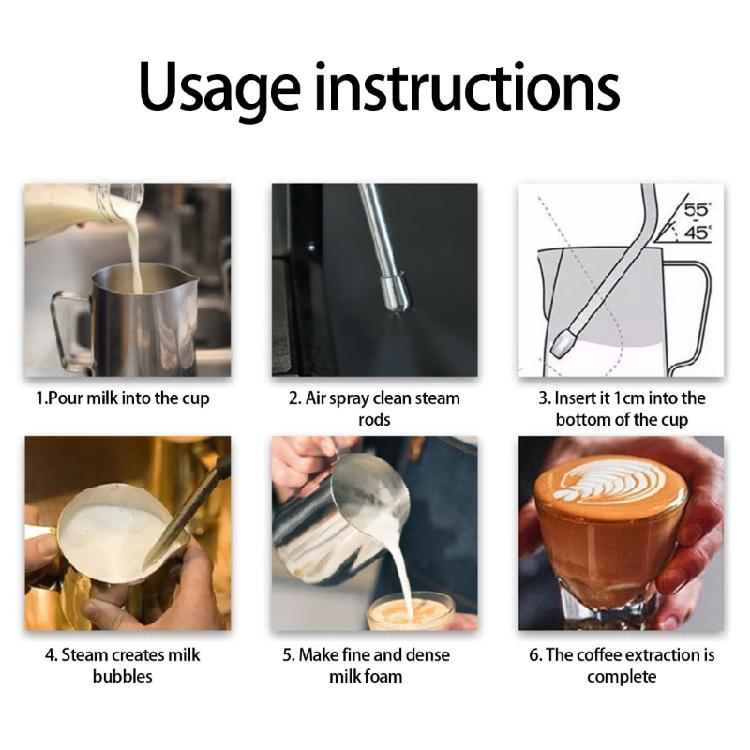 Usage instructions

55°
45°

1.Pour milk into the cup

2. Air spray clean steam rods

3. Insert it 1cm into the bottom of the cup

4. Steam creates milk bubbles

5. Make fine and dense milk foam

6. The coffee extraction is complete