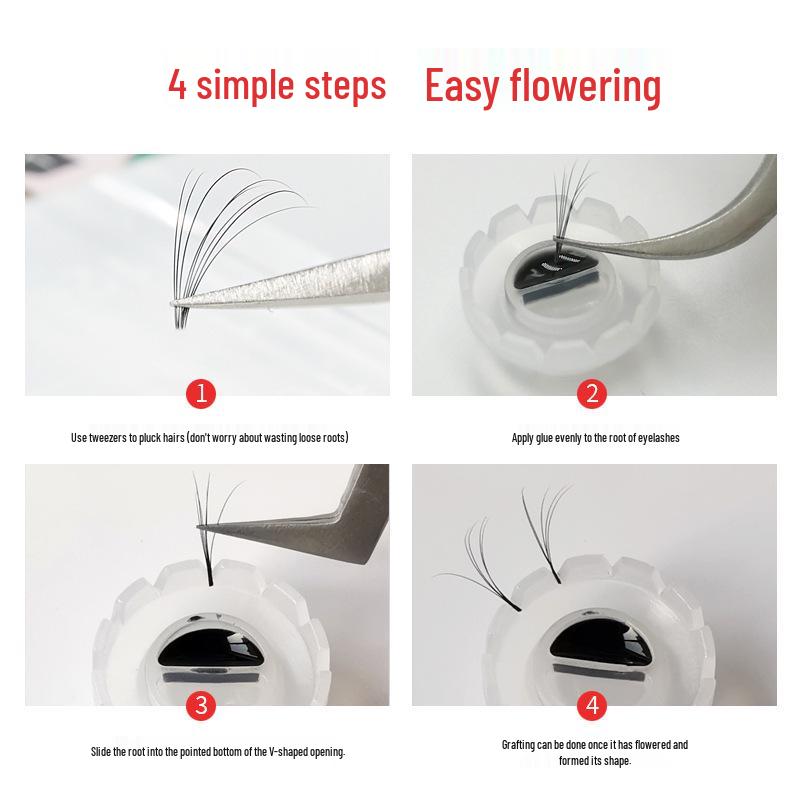 4 simple steps Easy flowering

1

Use tweezers to pluck hairs (don't worry about wasting loose roots)

2

Apply glue evenly to the root of eyelashes

3

Slide the root into the pointed bottom of the V-shaped opening.

4

Grafting can be done once it has flowered and formed its shape.