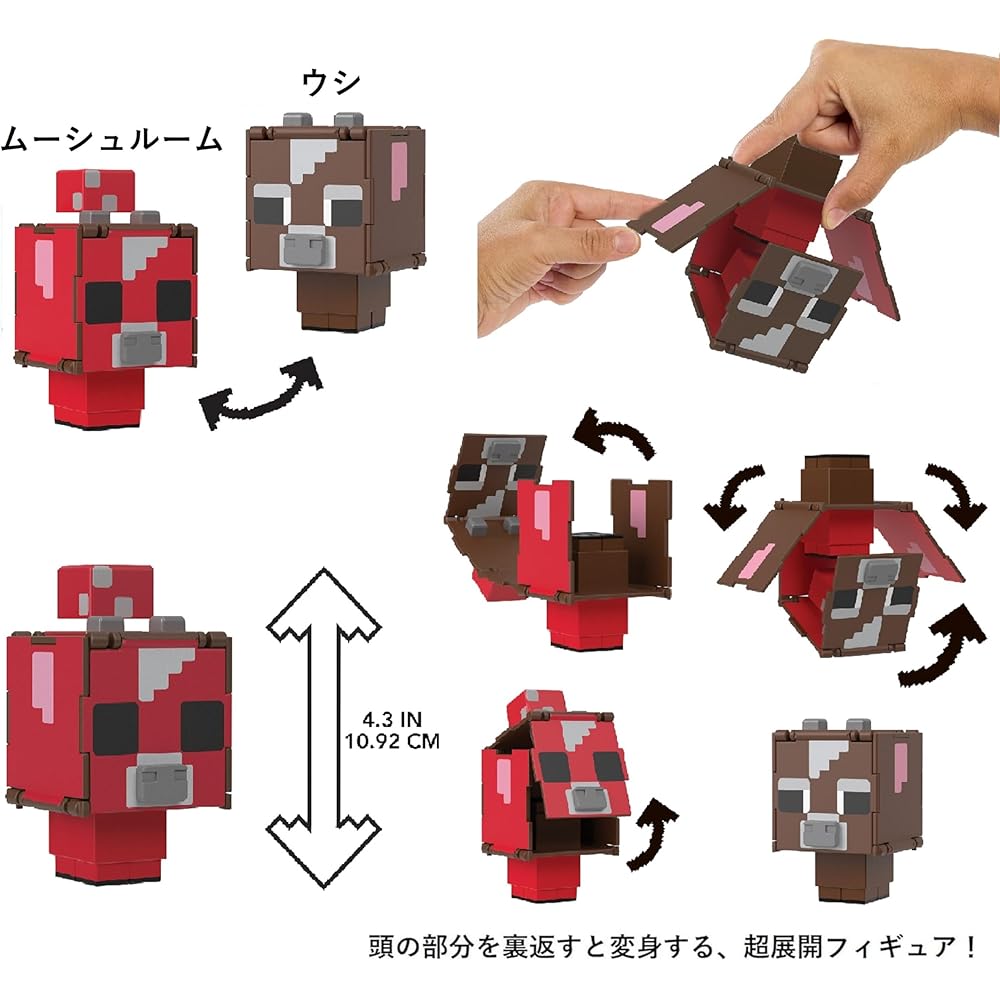 ムーシュルーム

ウシ

4.3 IN
10.92 CM

頭の部分を裏返すと変身する、超展開フィギュア！