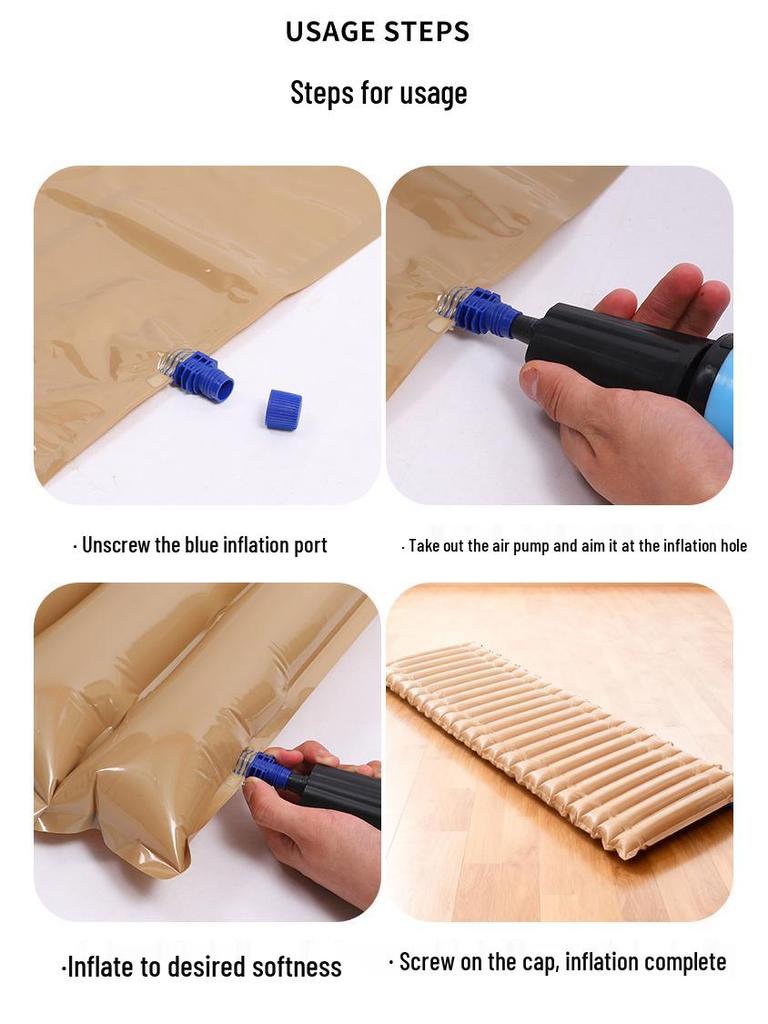 USAGE STEPS

Steps for usage

· Unscrew the blue inflation port

· Take out the air pump and aim it at the inflation hole

·Inflate to desired softness

· Screw on the cap, inflation complete