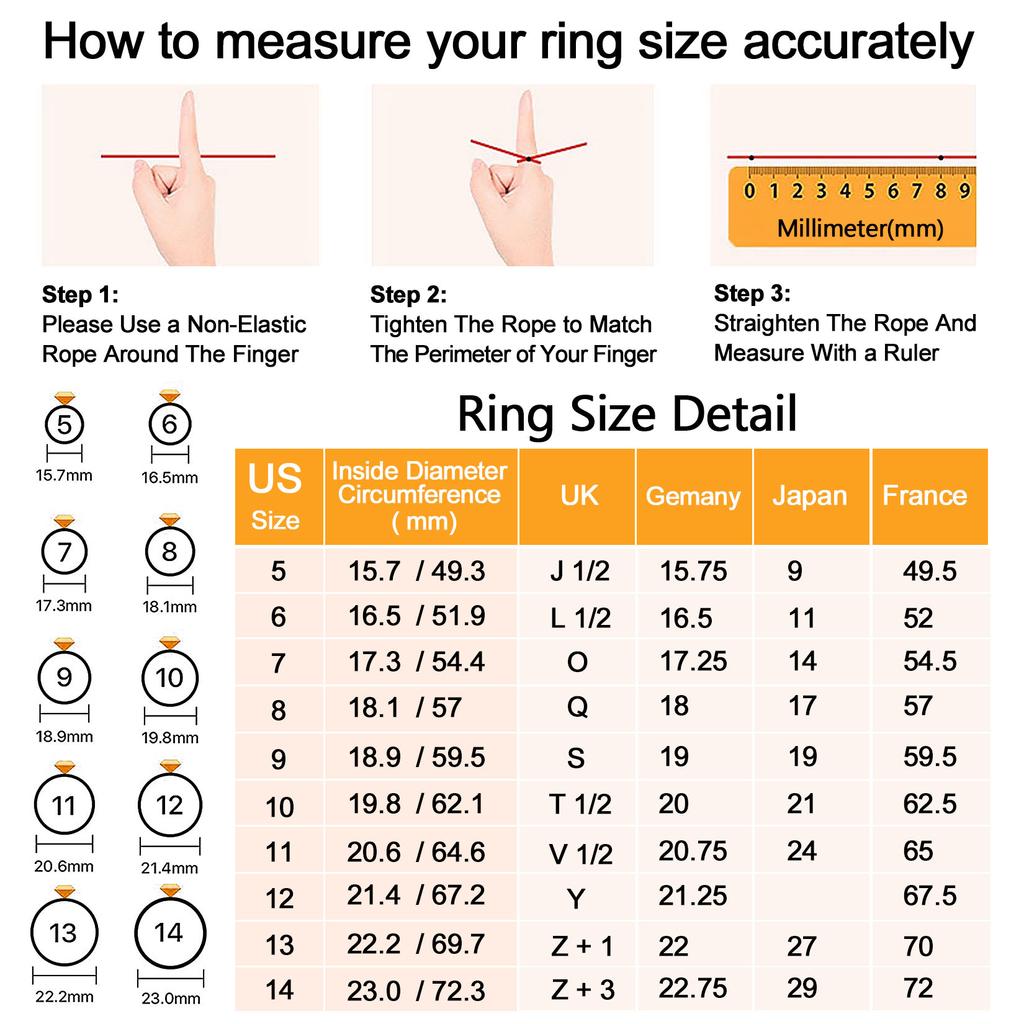 How to measure your ring size accurately

0 1 2 3 4 5 6 7 8 9
Millimeter(mm)

Step 1:
Please Use a Non-Elastic Rope Around The Finger

Step 2:
Tighten The Rope to Match The Perimeter of Your Finger

Step 3:
Straighten The Rope And Measure With a Ruler

5
15.7mm
6
16.5mm
7
17.3mm
8
18.1mm
9
18.9mm
10
19.8mm
11
20.6mm
12
21.4mm
13
22.2mm
14
23.0mm

Ring Size Detail

| US Size | Inside Diameter Circumference ( mm) | UK | Gemany | Japan | France |
|---|---|---|---|---|---|
| 5 | 15.7 / 49.3 | J 1/2 | 15.75 | 9 | 49.5 |
| 6 | 16.5 / 51.9 | L 1/2 | 16.5 | 11 | 52 |
| 7 | 17.3 / 54.4 | O | 17.25 | 14 | 54.5 |
| 8 | 18.1 / 57 | Q | 18 | 17 | 57 |
| 9 | 18.9 / 59.5 | S | 19 | 19 | 59.5 |
| 10 | 19.8 / 62.1 | T 1/2 | 20 | 21 | 62.5 |
| 11 | 20.6 / 64.6 | V 1/2 | 20.75 | 24 | 65 |
| 12 | 21.4 / 67.2 | Y | 21.25 | | 67.5 |
| 13 | 22.2 / 69.7 | Z + 1 | 22 | 27 | 70 |
| 14 | 23.0 / 72.3 | Z + 3 | 22.75 | 29 | 72 |