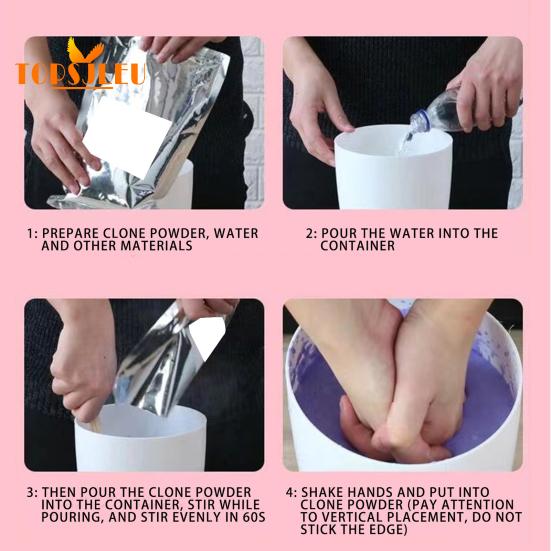 TOPSJLEU

1: PREPARE CLONE POWDER, WATER AND OTHER MATERIALS

2: POUR THE WATER INTO THE CONTAINER

3: THEN POUR THE CLONE POWDER INTO THE CONTAINER, STIR WHILE POURING, AND STIR EVENLY IN 60S

4: SHAKE HANDS AND PUT INTO CLONE POWDER (PAY ATTENTION TO VERTICAL PLACEMENT, DO NOT STICK THE EDGE)