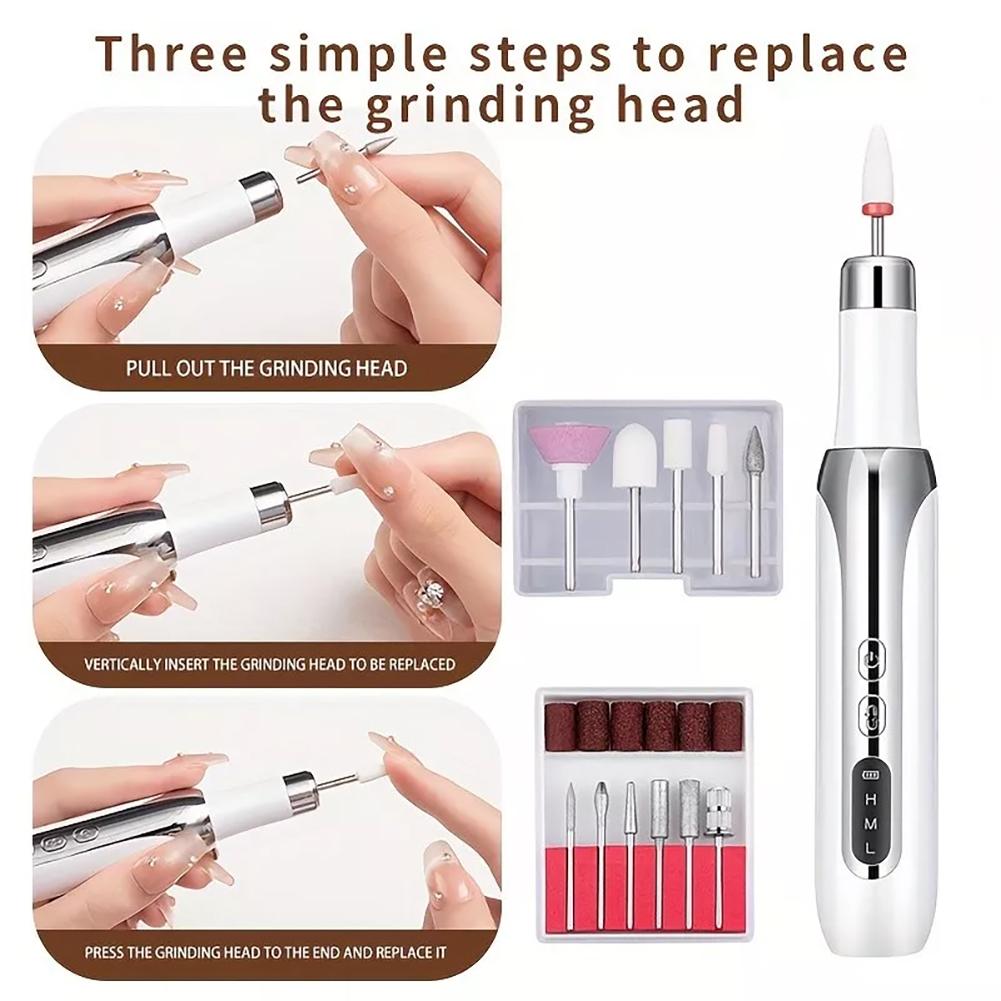 Three simple steps to replace the grinding head

PULL OUT THE GRINDING HEAD

VERTICALLY INSERT THE GRINDING HEAD TO BE REPLACED

PRESS THE GRINDING HEAD TO THE END AND REPLACE IT

H
M
L