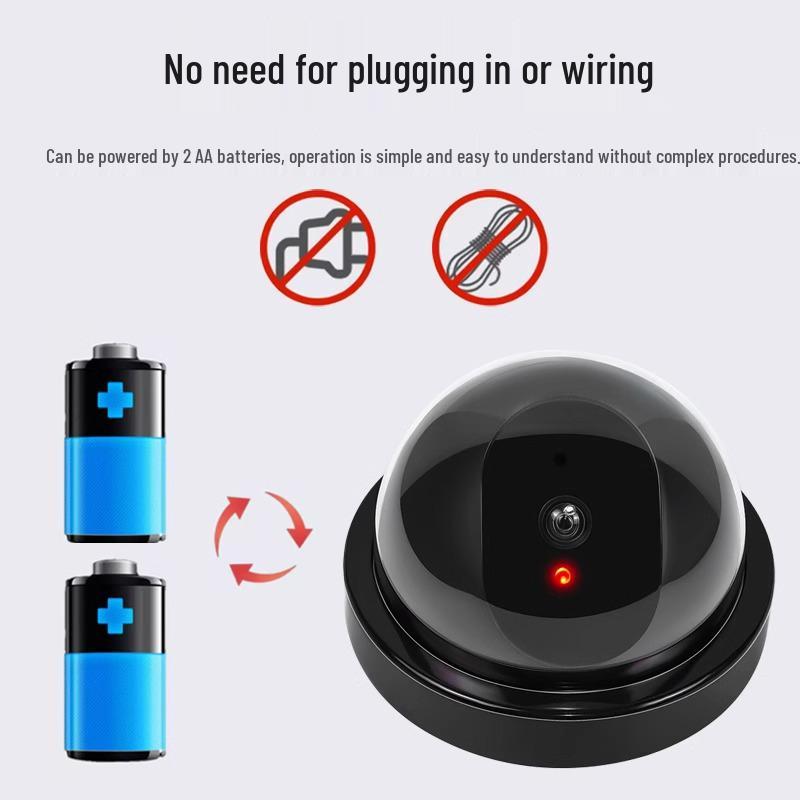 No need for plugging in or wiring

Can be powered by 2 AA batteries, operation is simple and easy to understand without complex procedures.