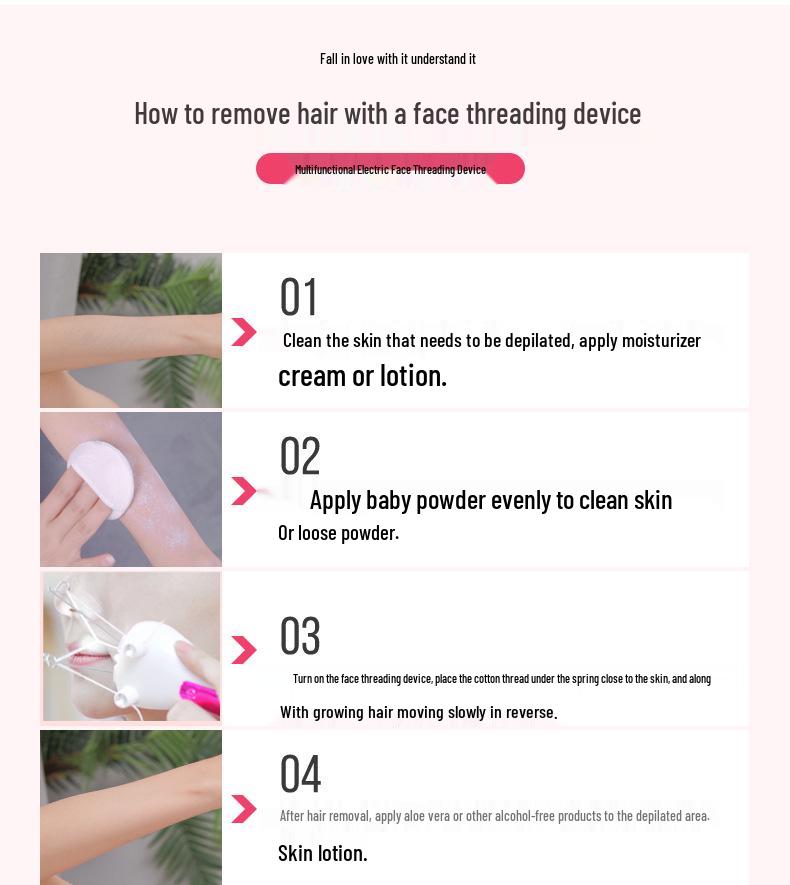 Fall in love with it understand it

How to remove hair with a face threading device

Multifunctional Electric Face Threading Device

01

Clean the skin that needs to be depilated, apply moisturizer cream or lotion.

02

Apply baby powder evenly to clean skin

Or loose powder.

03

Turn on the face threading device, place the cotton thread under the spring close to the skin, and along

With growing hair moving slowly in reverse.

04

After hair removal, apply aloe vera or other alcohol-free products to the depilated area.

Skin lotion.