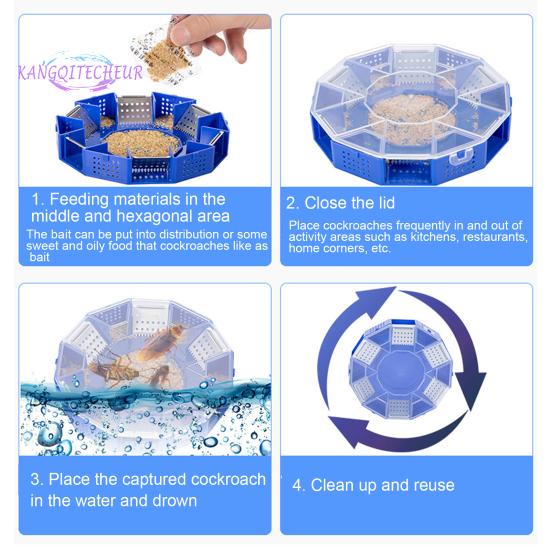 KANGQITECHEUR

1. Feeding materials in the middle and hexagonal area

The bait can be put into distribution or some sweet and oily food that cockroaches like as bait

2. Close the lid

Place cockroaches frequently in and out of activity areas such as kitchens, restaurants, home corners, etc.

3. Place the captured cockroach in the water and drown

4. Clean up and reuse