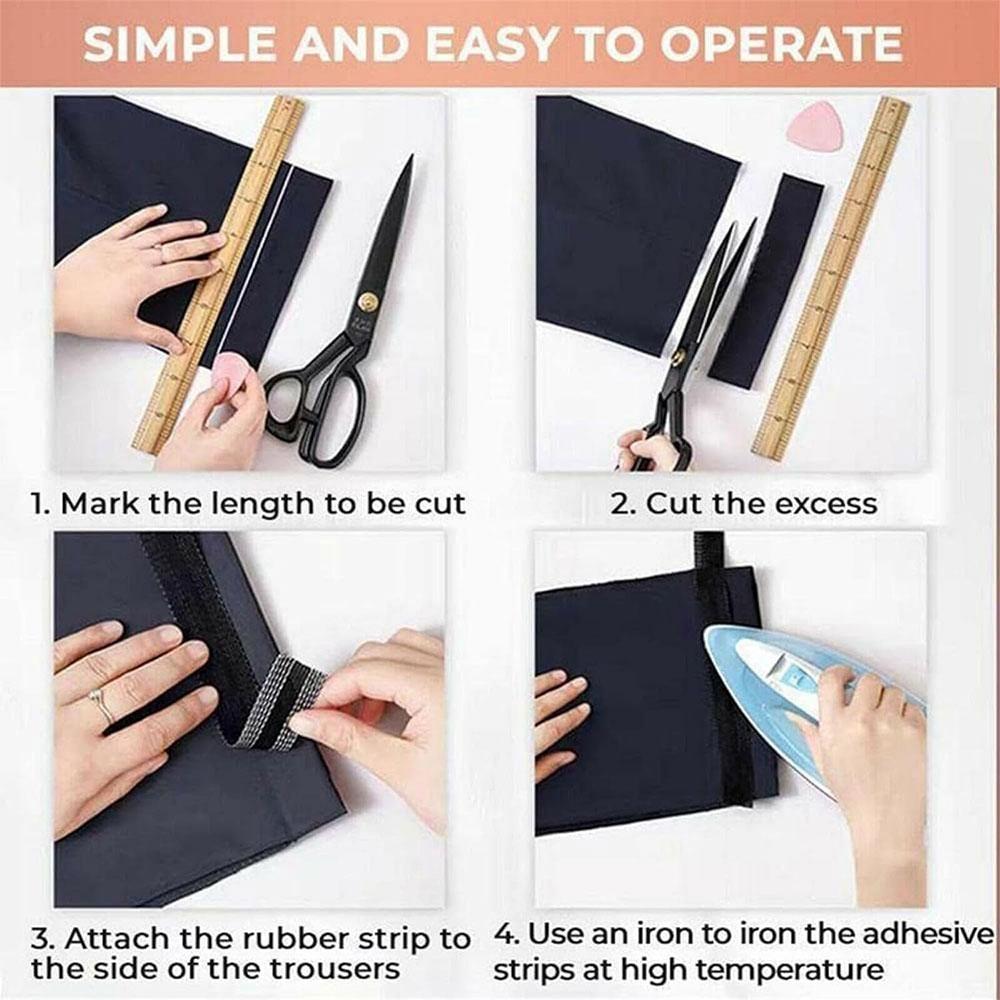 SIMPLE AND EASY TO OPERATE

1. Mark the length to be cut

2. Cut the excess

3. Attach the rubber strip to the side of the trousers

4. Use an iron to iron the adhesive strips at high temperature