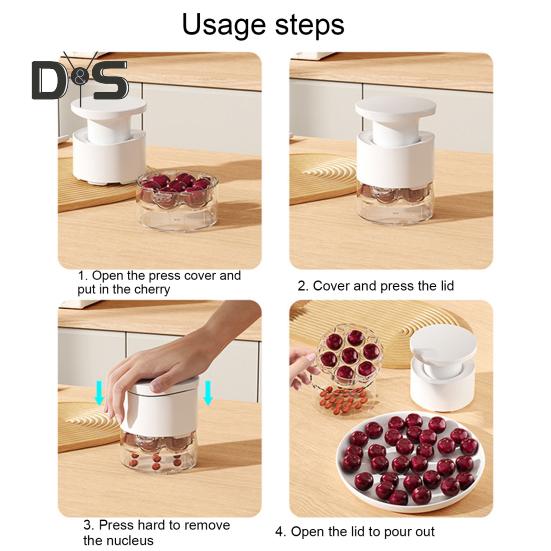 Usage steps

D&S

1. Open the press cover and put in the cherry

2. Cover and press the lid

3. Press hard to remove the nucleus

4. Open the lid to pour out