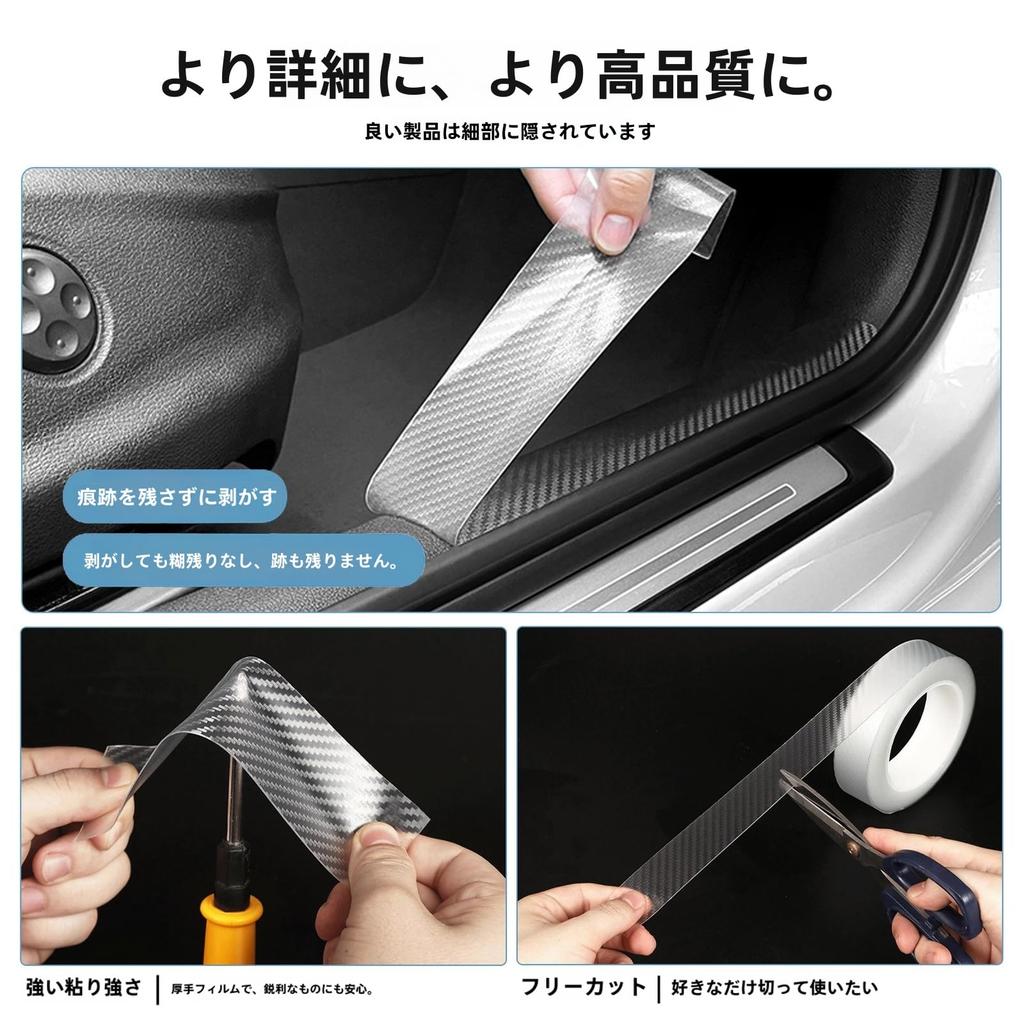 より詳細に、より高品質に。

良い製品は細部に隠されています

痕跡を残さずに剥がす

剥がしても糊残りなし、跡も残りません。

強い粘り強さ | 厚手フィルムで、鋭利なものにも安心。

フリーカット | 好きなだけ切って使いたい