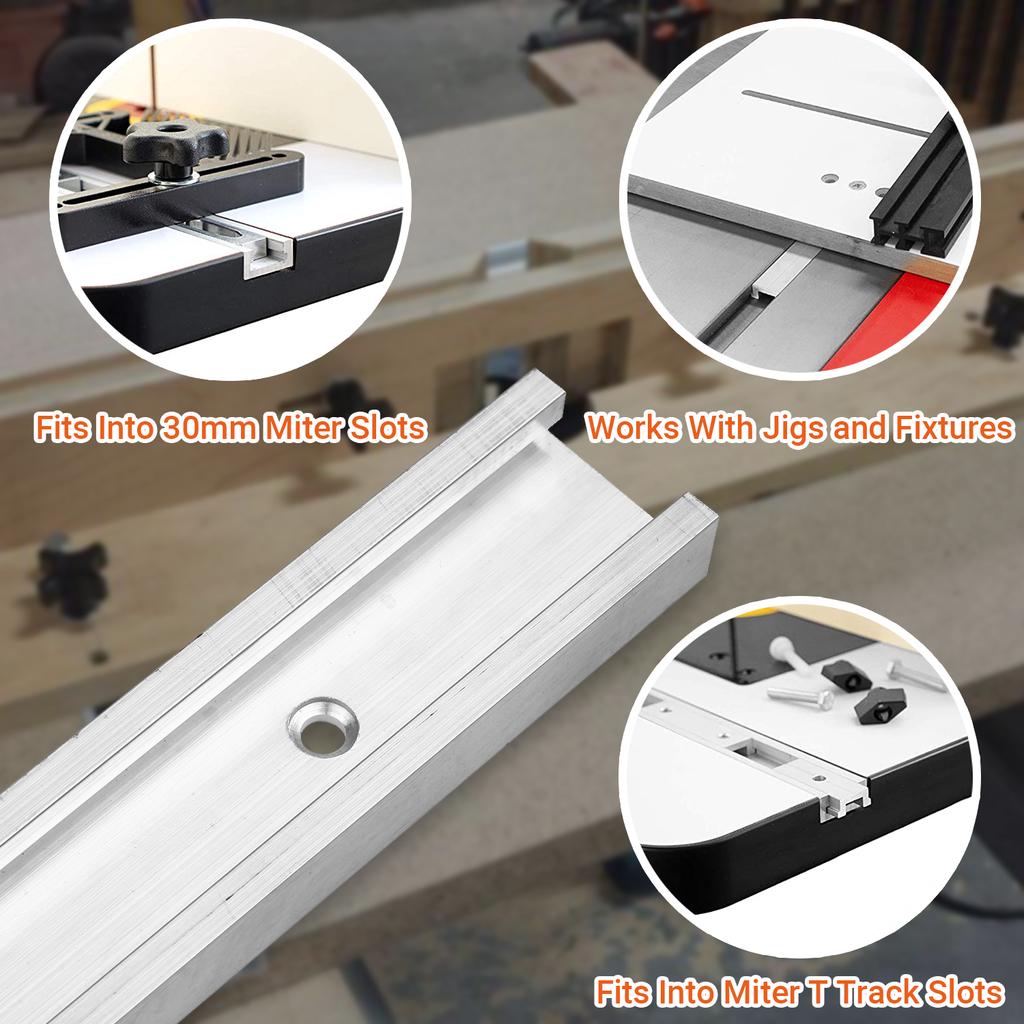 Fits Into 30mm Miter Slots

Works With Jigs and Fixtures

Fits Into Miter T Track Slots