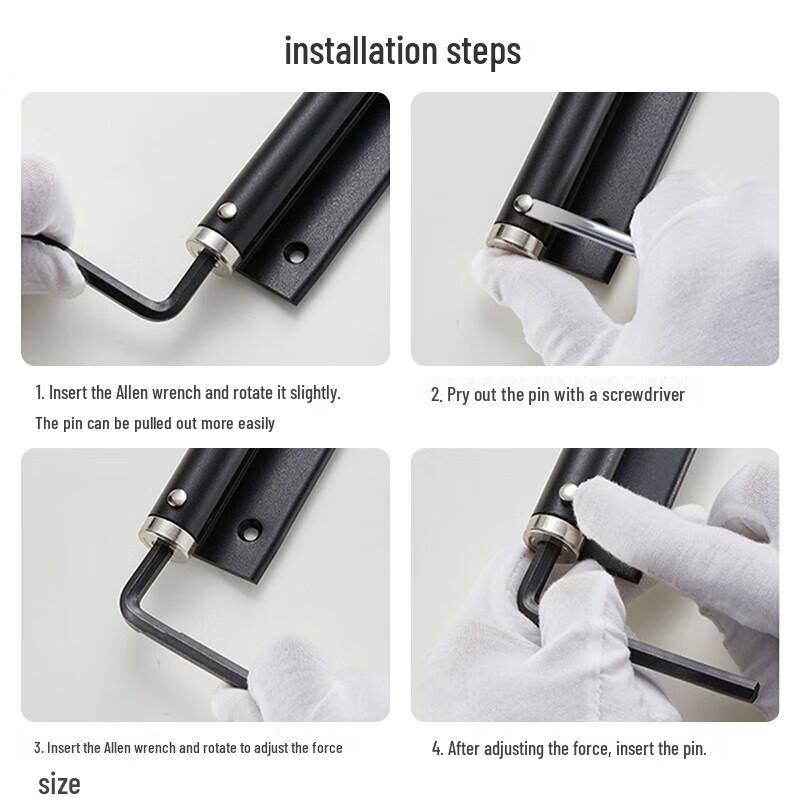 installation steps

1. Insert the Allen wrench and rotate it slightly.
The pin can be pulled out more easily

2. Pry out the pin with a screwdriver

3. Insert the Allen wrench and rotate to adjust the force

4. After adjusting the force, insert the pin.

size