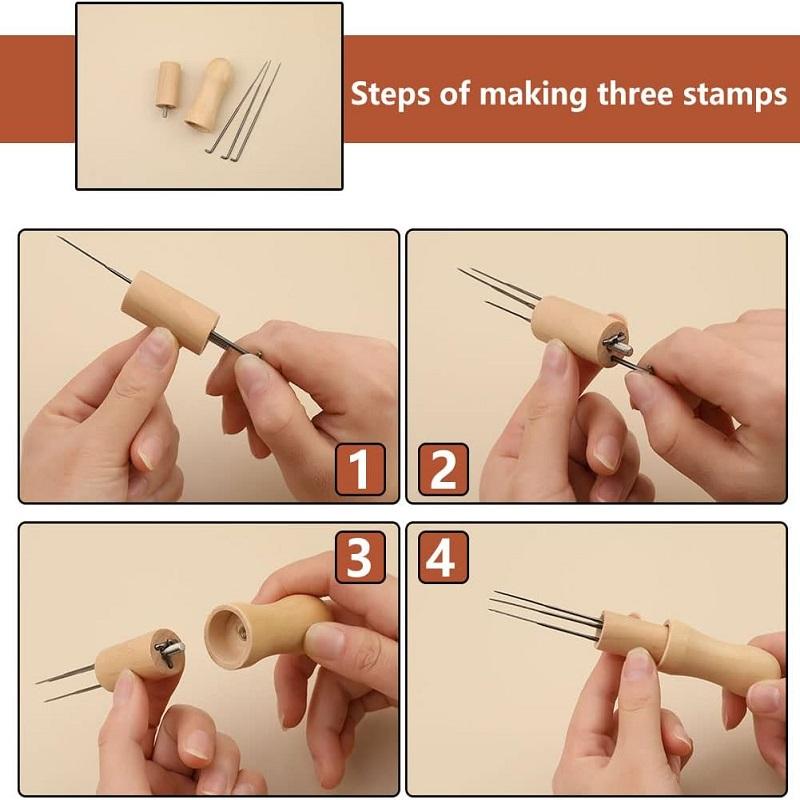 Steps of making three stamps

1

2

3

4