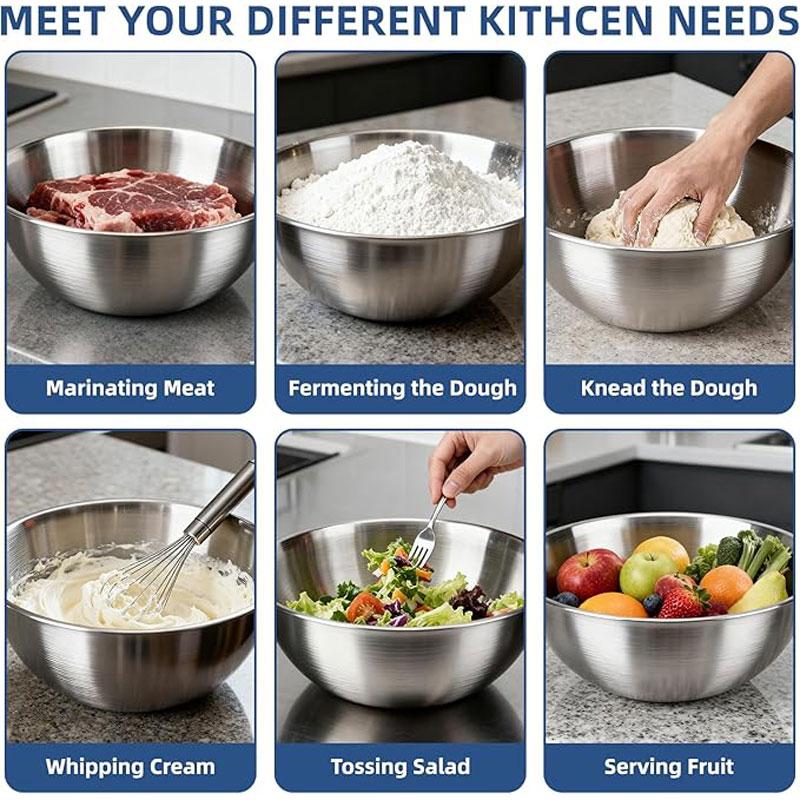 MEET YOUR DIFFERENT KITHCEN NEEDS

Marinating Meat

Fermenting the Dough

Knead the Dough

Whipping Cream

Tossing Salad

Serving Fruit