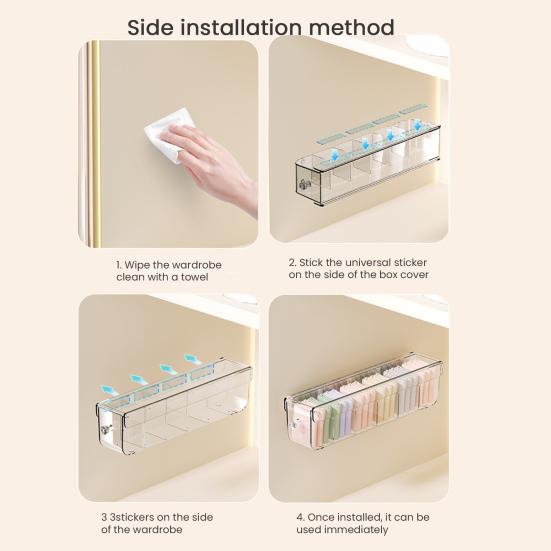 Side installation method

1. Wipe the wardrobe clean with a towel

2. Stick the universal sticker on the side of the box cover

3 3stickers on the side of the wardrobe

4. Once installed, it can be used immediately