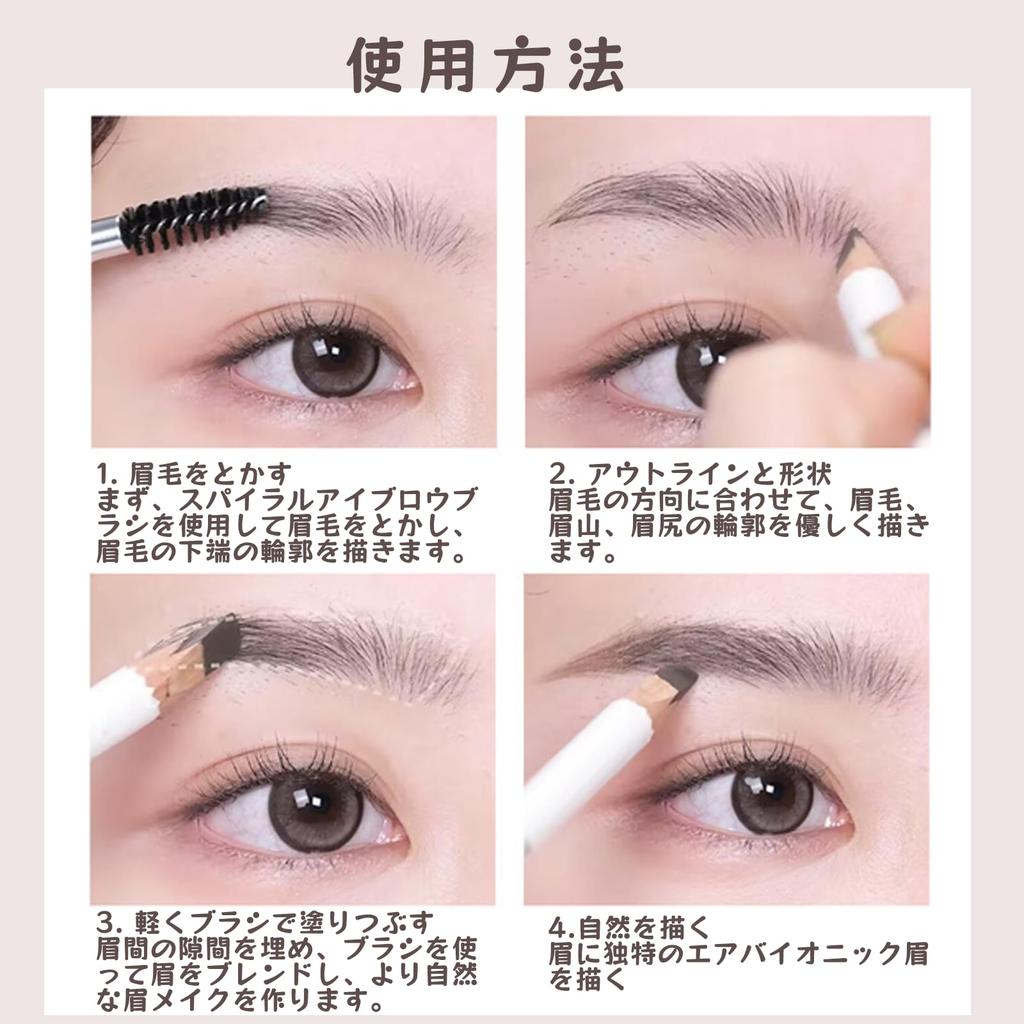 使用方法

1. 眉毛をとかす
まず、スパイラルアイブロウブラシを使用して眉毛をとかし、眉毛の下端の輪郭を描きます。

2. アウトラインと形状
眉毛の方向に合わせて、眉毛、眉山、眉尻の輪郭を優しく描きます。

3. 軽くブラシで塗りつぶす
眉間の隙間を埋め、ブラシを使って眉をブレンドし、より自然な眉メイクを作ります。

4.自然を描く
眉に独特のエアバイオニック眉を描く