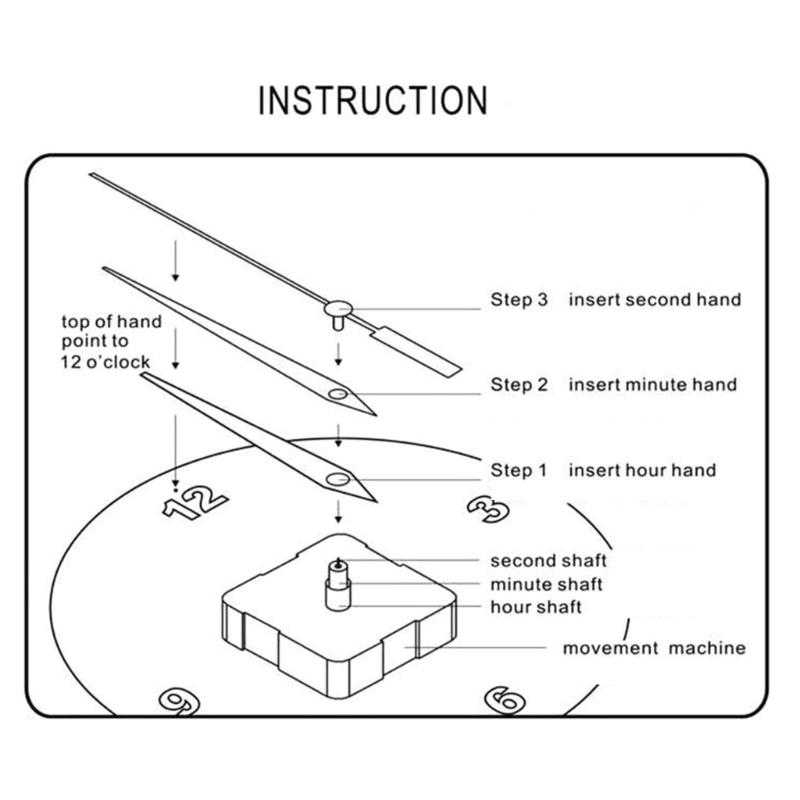 INSTRUCTION

top of hand point to 12 o'clock

Step 3 insert second hand

Step 2 insert minute hand

Step 1 insert hour hand

12

3

second shaft
minute shaft
hour shaft

movement machine

9

6