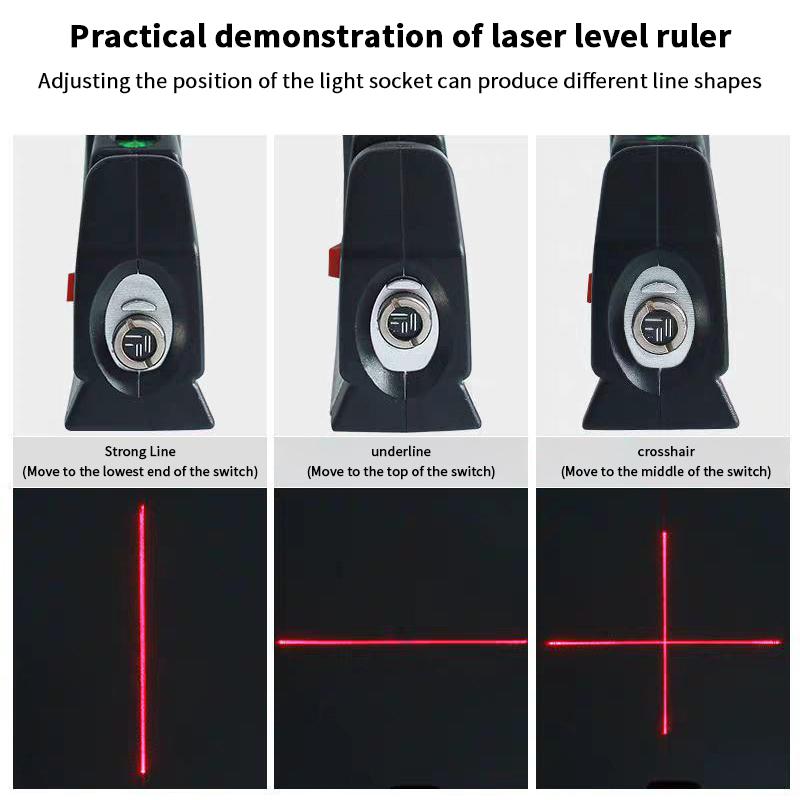 Practical demonstration of laser level ruler

Adjusting the position of the light socket can produce different line shapes

Strong Line
(Move to the lowest end of the switch)

underline
(Move to the top of the switch)

crosshair
(Move to the middle of the switch)