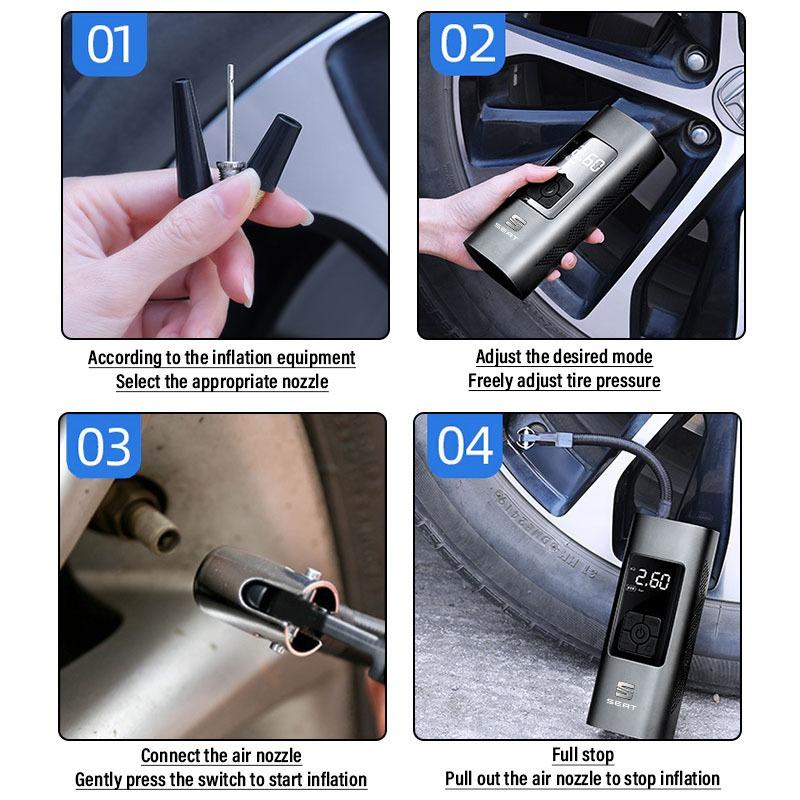 01

According to the inflation equipment
Select the appropriate nozzle

02

2.60

SEAT

Adjust the desired mode
Freely adjust tire pressure

03

Connect the air nozzle
Gently press the switch to start inflation

04

2.60

SEAT

Full stop
Pull out the air nozzle to stop inflation