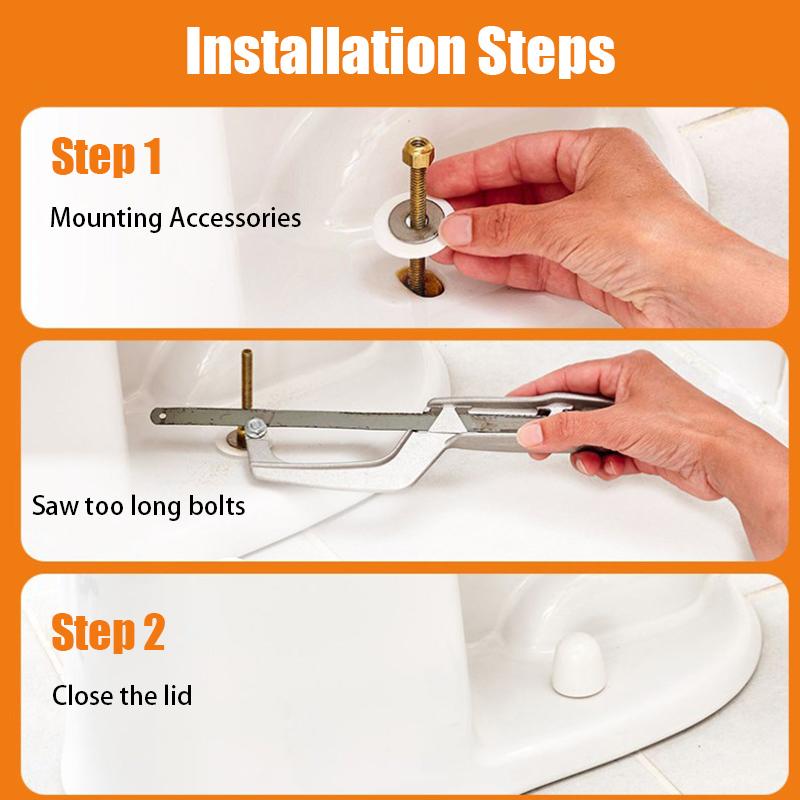 Installation Steps

Step 1

Mounting Accessories

Saw too long bolts

Step 2

Close the lid