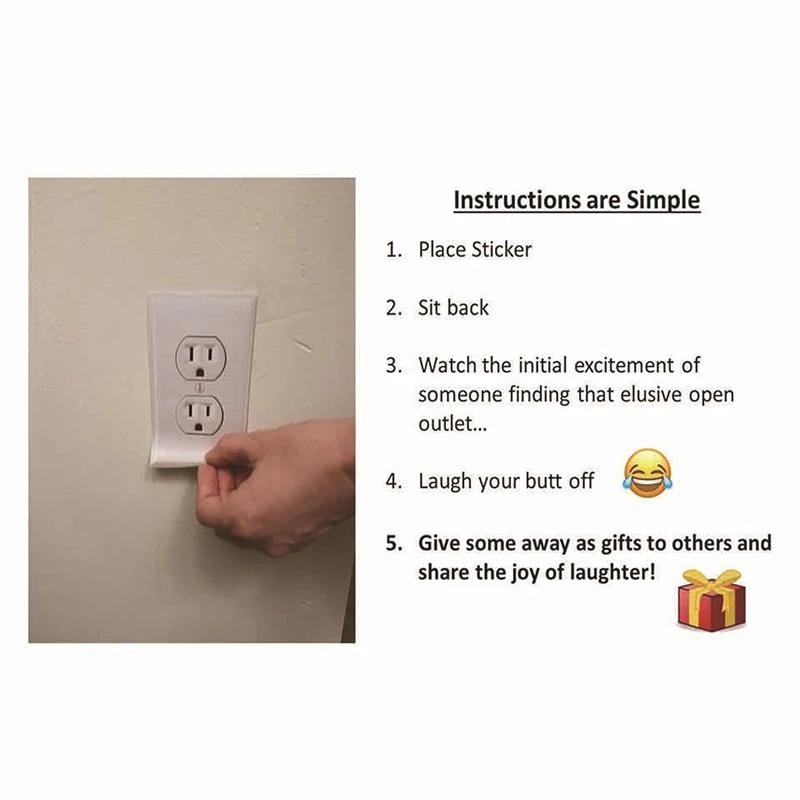 Instructions are Simple

1. Place Sticker

2. Sit back

3. Watch the initial excitement of someone finding that elusive open outlet...

4. Laugh your butt off

5. Give some away as gifts to others and share the joy of laughter!