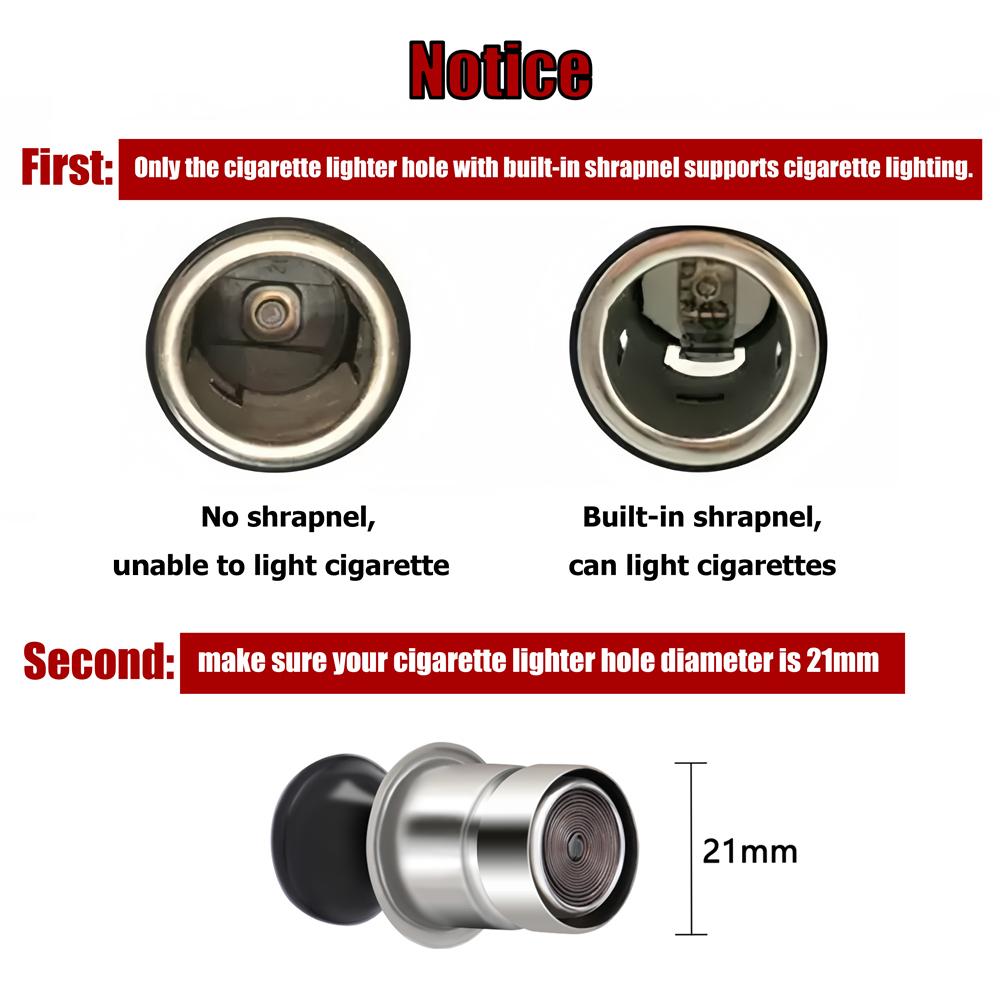 Notice

First: Only the cigarette lighter hole with built-in shrapnel supports cigarette lighting.

No shrapnel,
unable to light cigarette

Built-in shrapnel,
can light cigarettes

Second: make sure your cigarette lighter hole diameter is 21mm

21mm