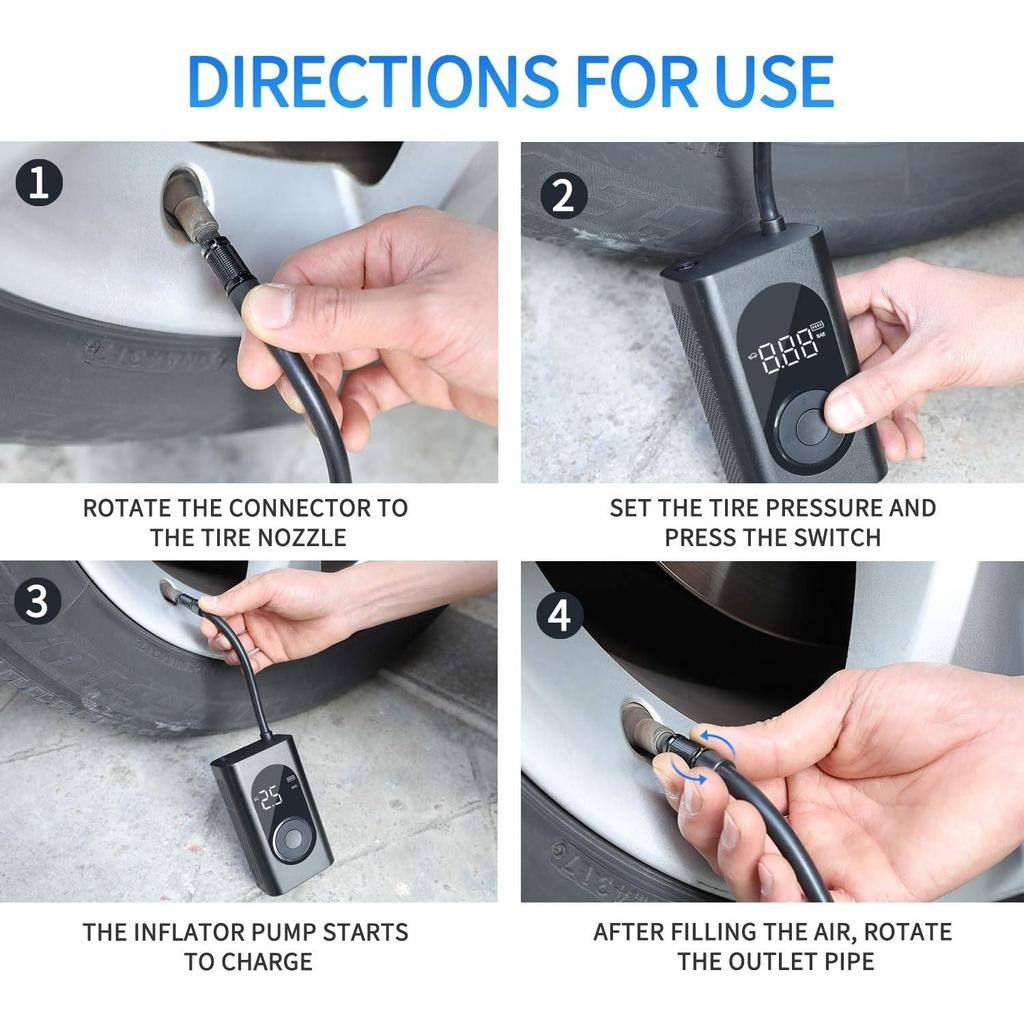 DIRECTIONS FOR USE

1

ROTATE THE CONNECTOR TO THE TIRE NOZZLE

2

888

SET THE TIRE PRESSURE AND PRESS THE SWITCH

3

25

THE INFLATOR PUMP STARTS TO CHARGE

4

AFTER FILLING THE AIR, ROTATE THE OUTLET PIPE