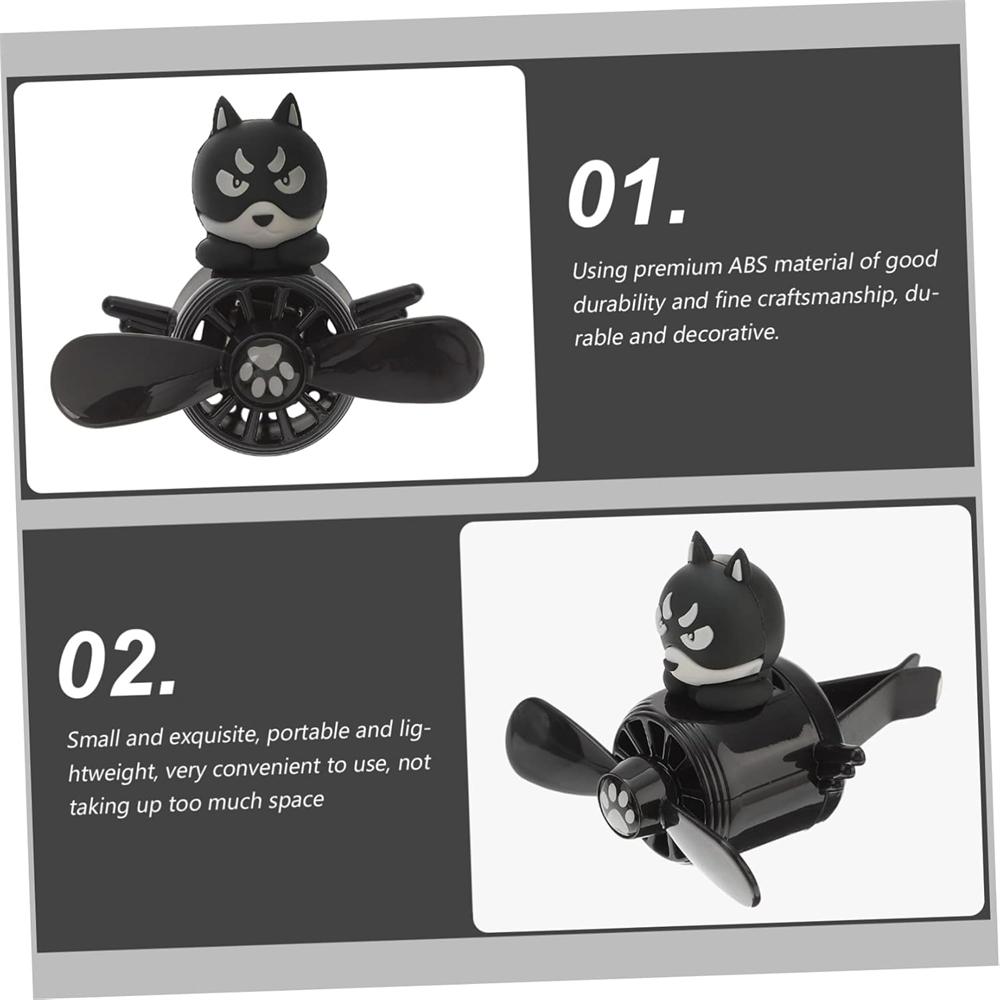 01.

Using premium ABS material of good durability and fine craftsmanship, durable and decorative.

02.

Small and exquisite, portable and lightweight, very convenient to use, not taking up too much space